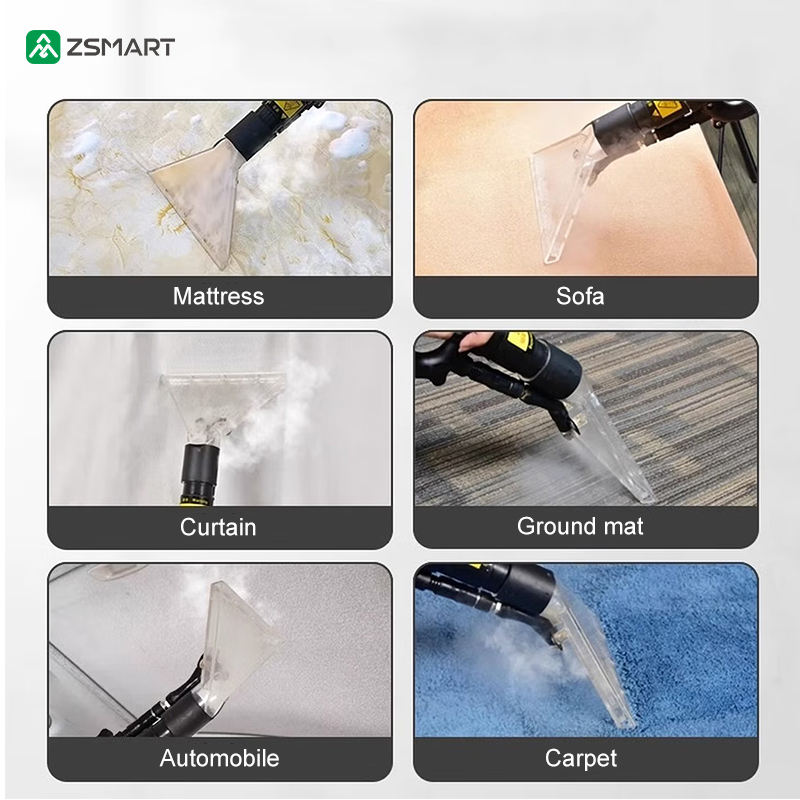 ZSMART

Mattress

Sofa

Curtain

Ground mat

Automobile

Carpet