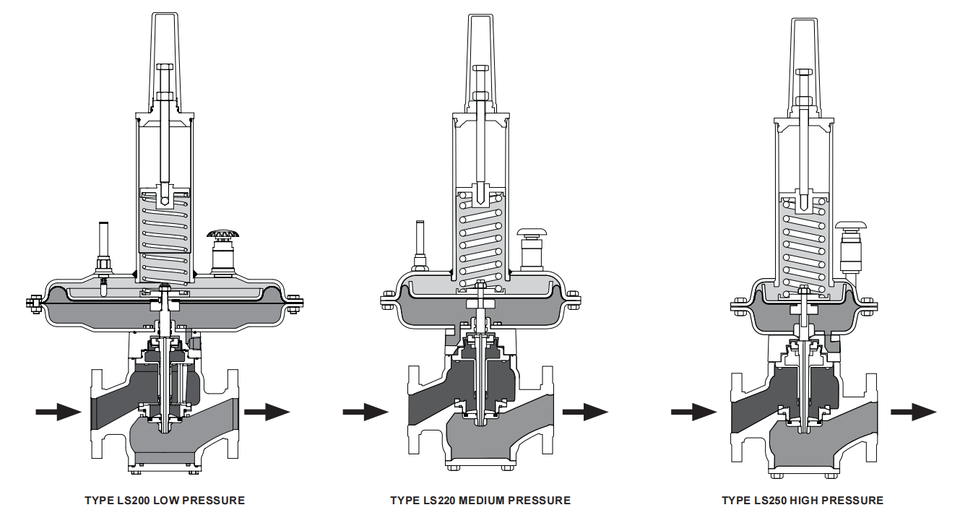 TYPE LS200 LOW PRESSURE

TYPE LS220 MEDIUM PRESSURE

TYPE LS250 HIGH PRESSURE