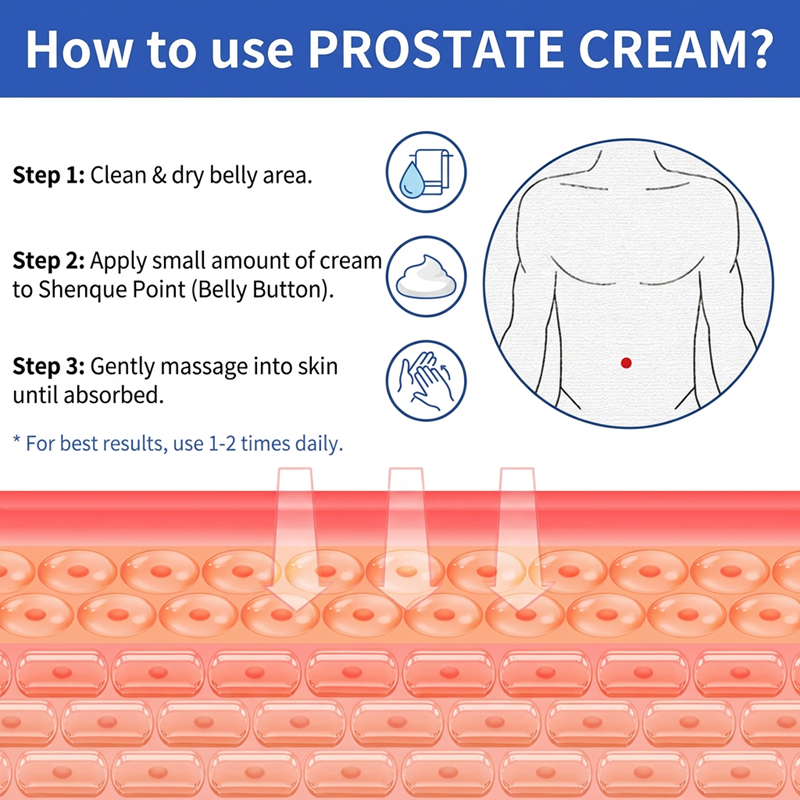 How to use PROSTATE CREAM?

Step 1: Clean & dry belly area.

Step 2: Apply small amount of cream to Shenque Point (Belly Button).

Step 3: Gently massage into skin until absorbed.

* For best results, use 1-2 times daily.