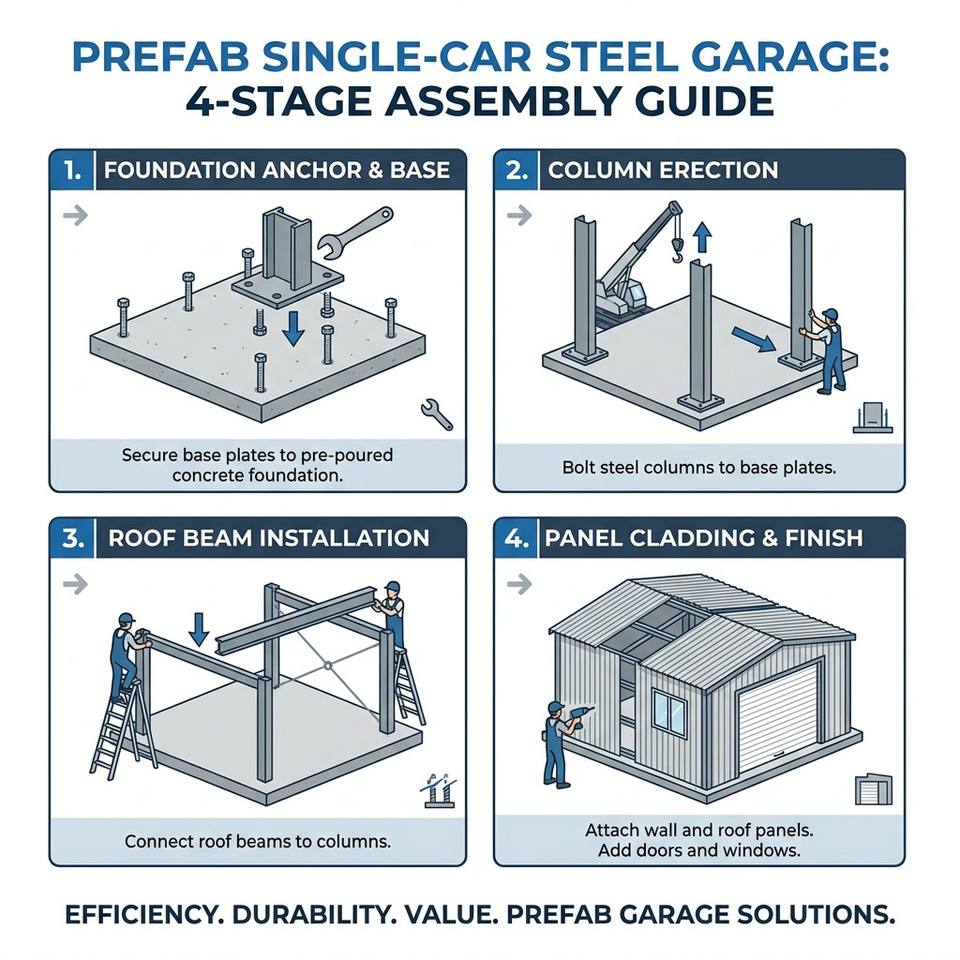 PREFAB SINGLE-CAR STEEL GARAGE: 4-STAGE ASSEMBLY GUIDE

1. FOUNDATION ANCHOR & BASE

Secure base plates to pre-poured concrete foundation.

2. COLUMN ERECTION

Bolt steel columns to base plates.

3. ROOF BEAM INSTALLATION

Connect roof beams to columns.

4. PANEL CLADDING & FINISH

Attach wall and roof panels. Add doors and windows.

EFFICIENCY. DURABILITY. VALUE. PREFAB GARAGE SOLUTIONS.