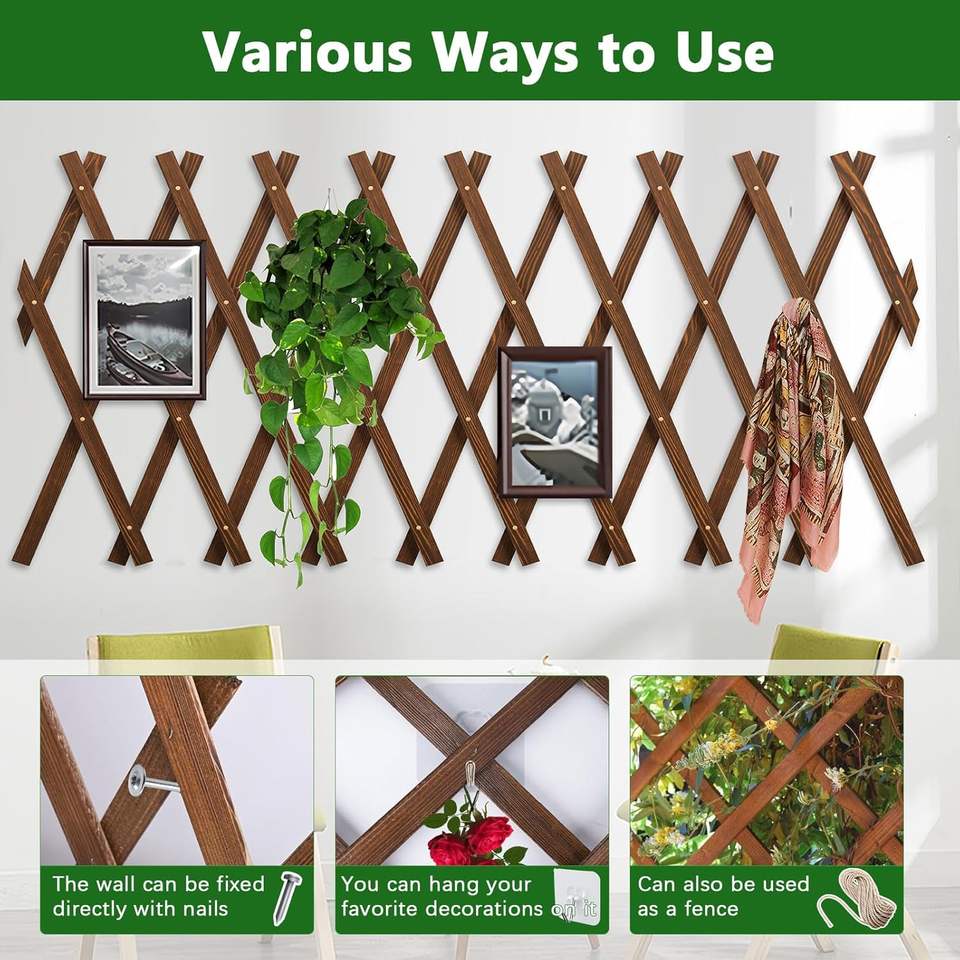 Various Ways to Use

The wall can be fixed directly with nails

You can hang your favorite decorations on it

Can also be used as a fence