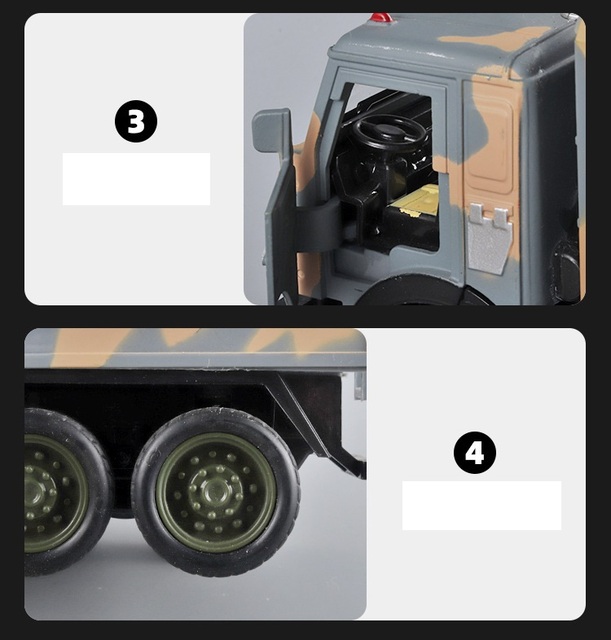 3

4