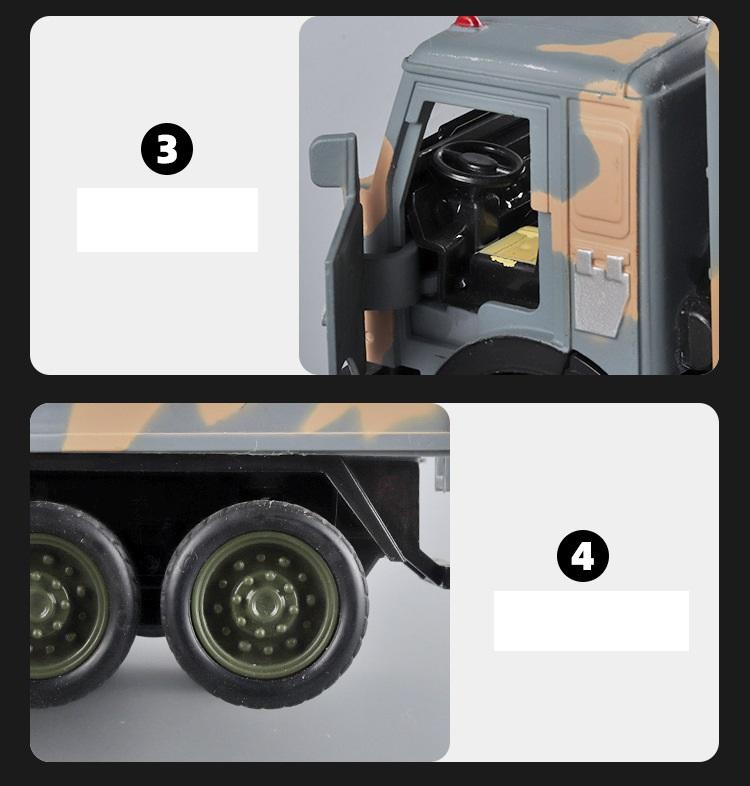 3

4