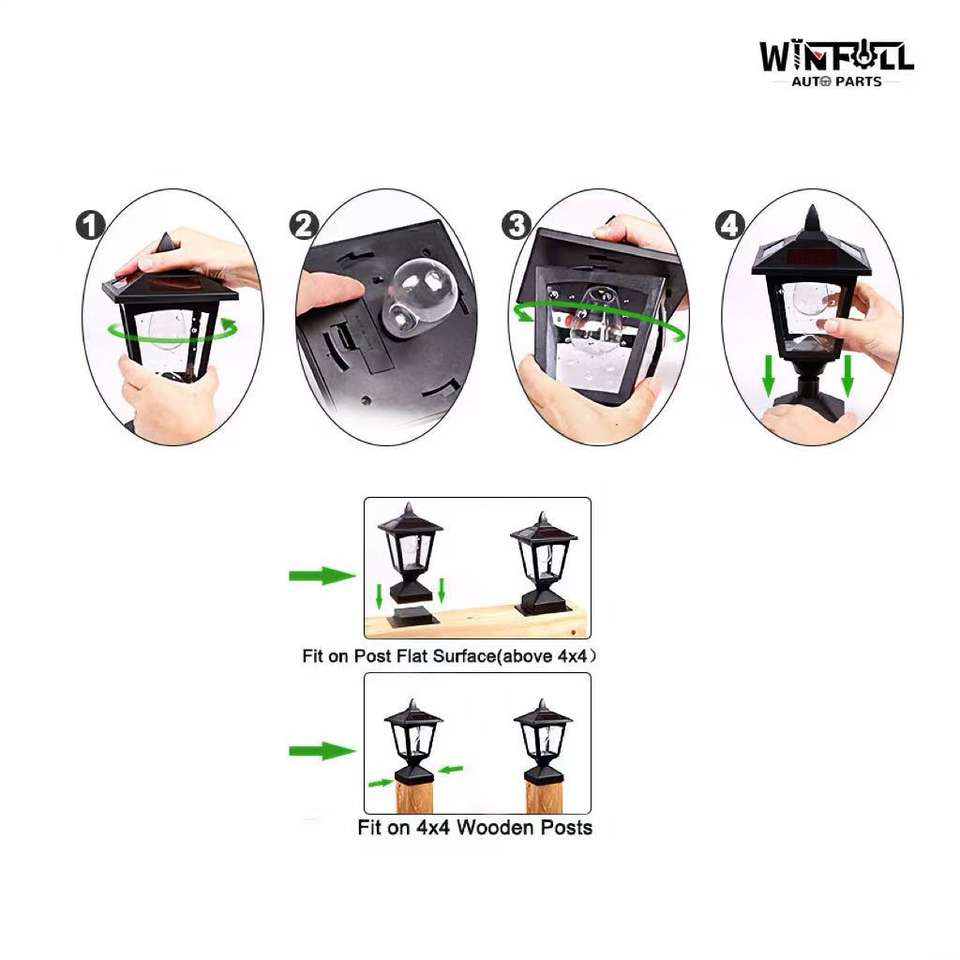 WINFULL
AUTO PARTS

1

2

3

4

Fit on Post Flat Surface(above 4x4)

Fit on 4x4 Wooden Posts