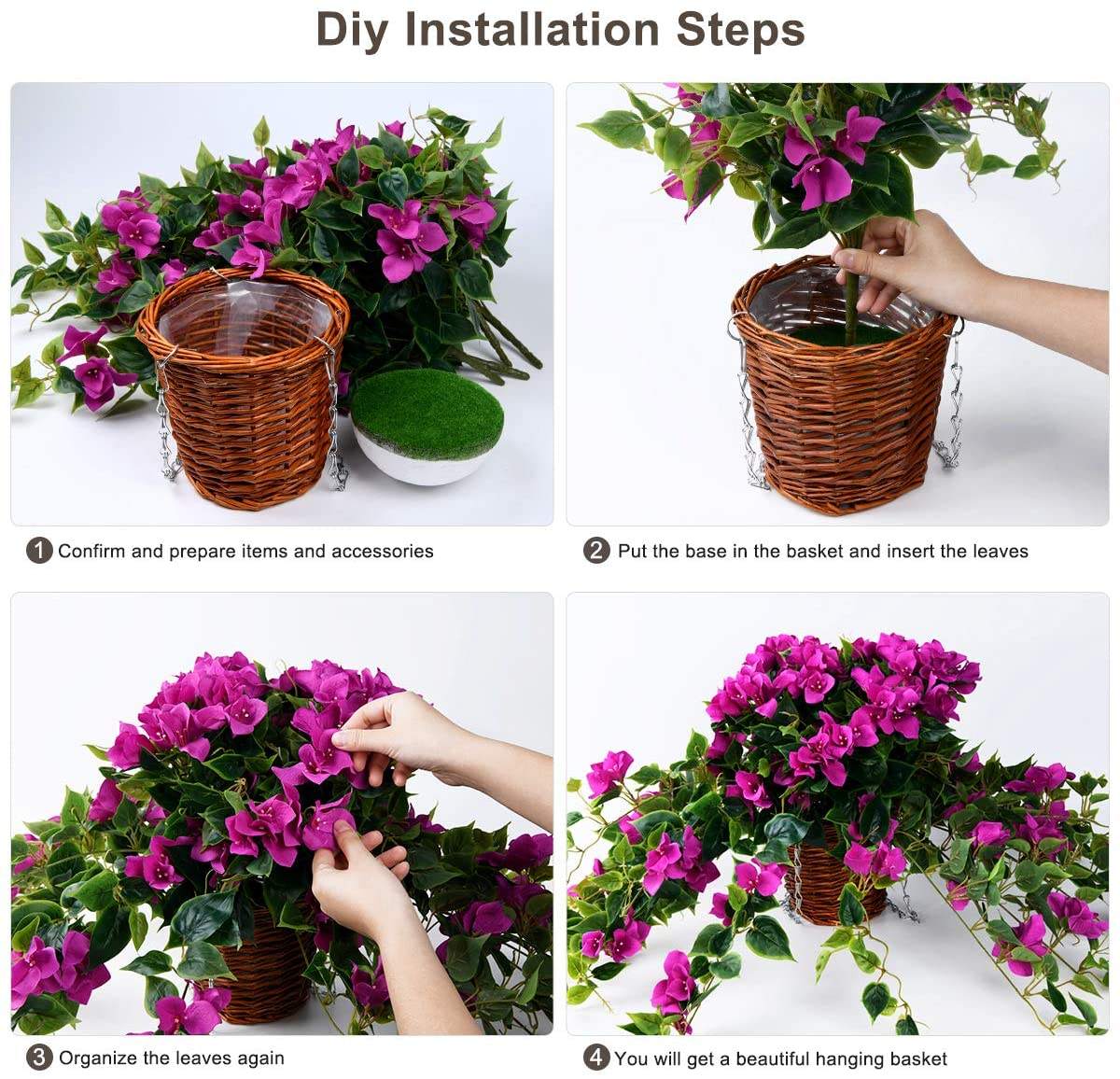 Diy Installation Steps

1 Confirm and prepare items and accessories

2 Put the base in the basket and insert the leaves

3 Organize the leaves again

4 You will get a beautiful hanging basket