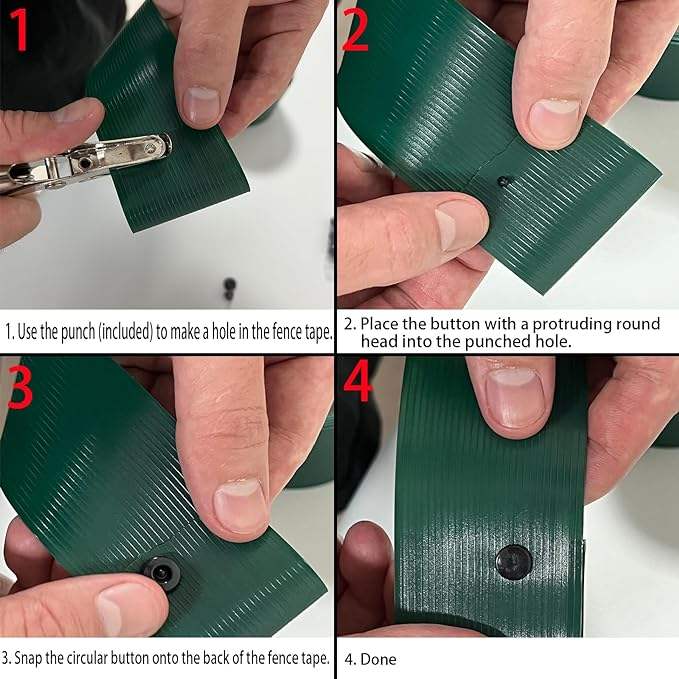 1

1. Use the punch (included) to make a hole in the fence tape.

2

2. Place the button with a protruding round head into the punched hole.

3

3. Snap the circular button onto the back of the fence tape.

4

4. Done