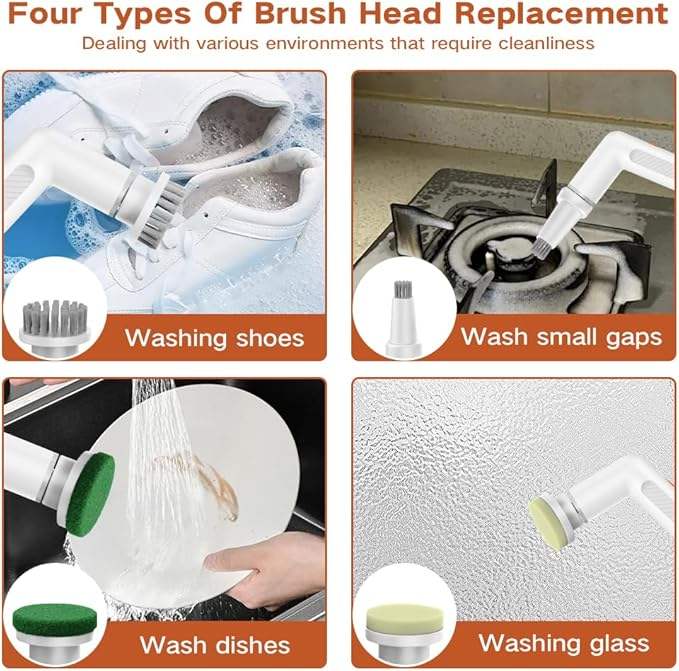 Four Types Of Brush Head Replacement

Dealing with various environments that require cleanliness

Washing shoes

Wash small gaps

Wash dishes

Washing glass