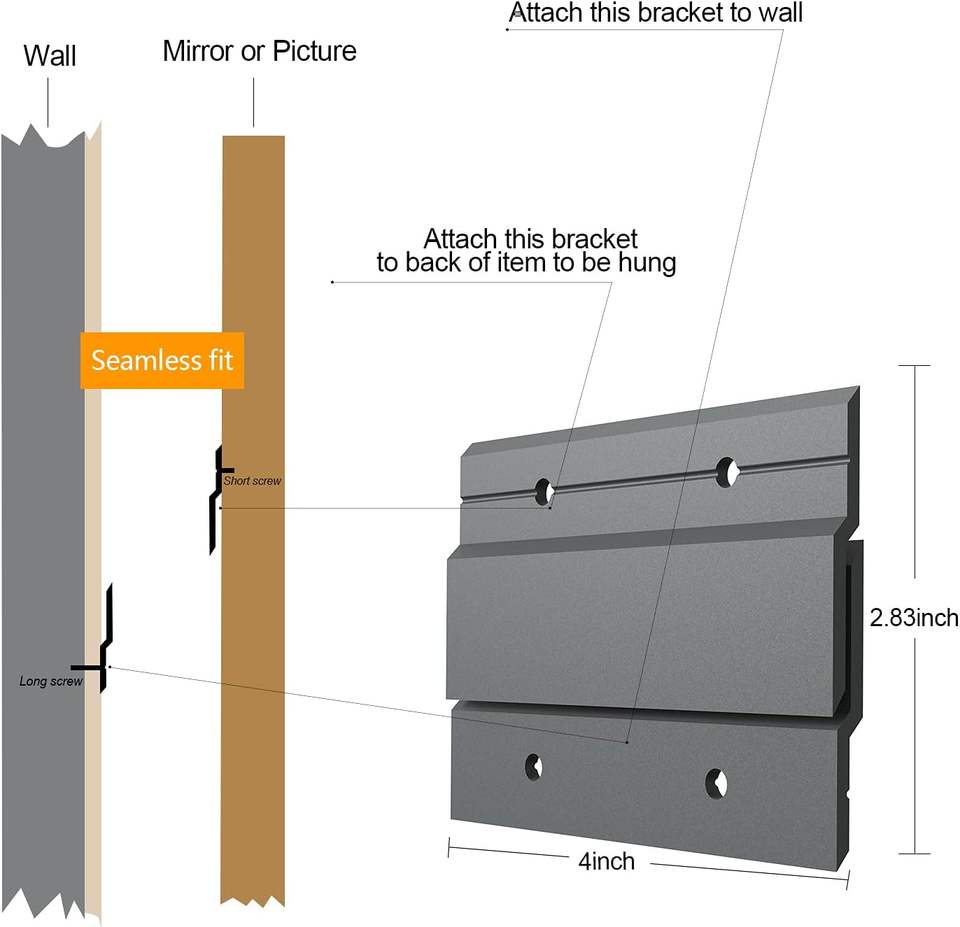 Wall

Mirror or Picture

Attach this bracket to wall

Attach this bracket to back of item to be hung

Seamless fit

Short screw

Long screw

2.83inch

4inch