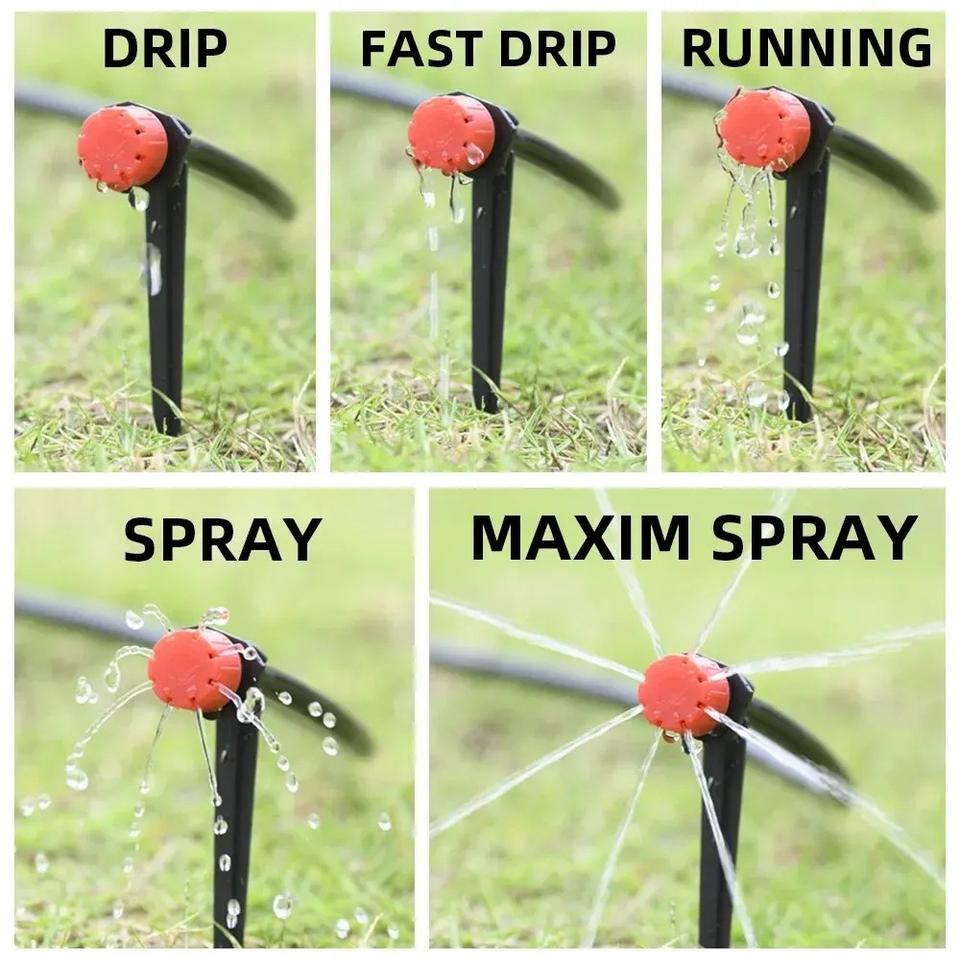 DRIP

FAST DRIP

RUNNING

SPRAY

MAXIM SPRAY