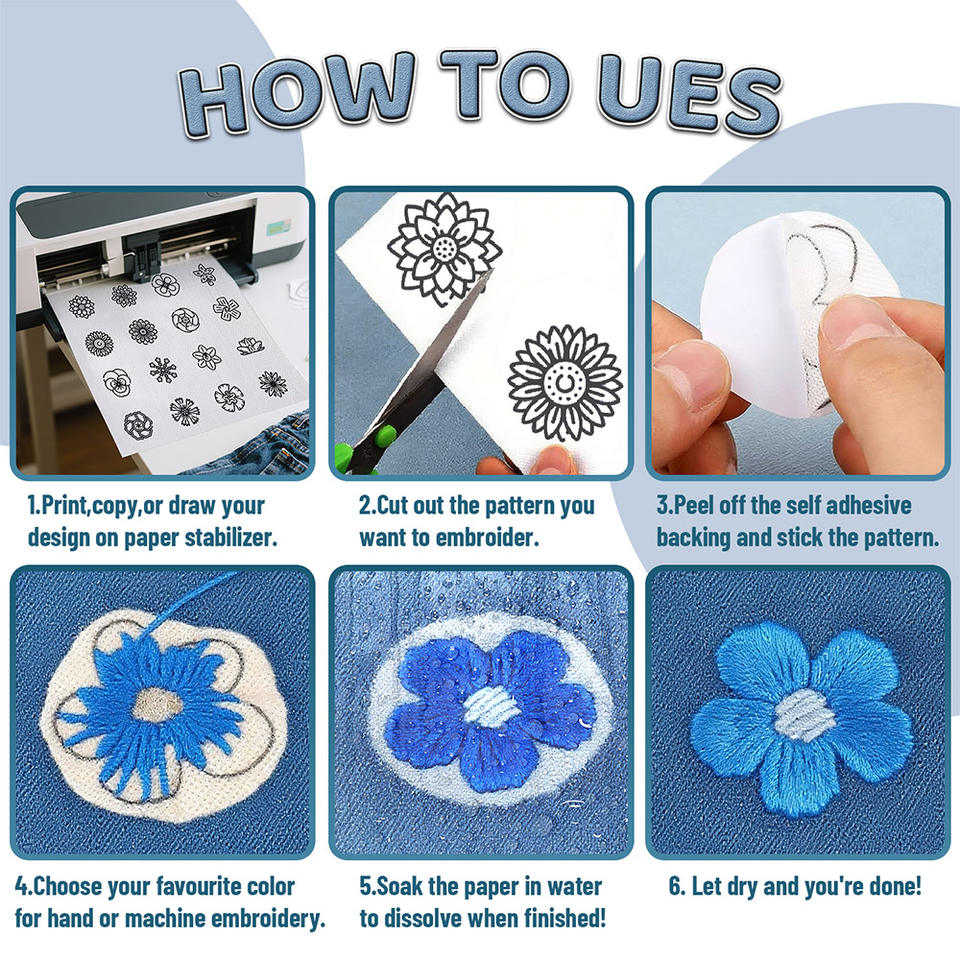 HOW TO UES

1.Print,copy,or draw your design on paper stabilizer.

2.Cut out the pattern you want to embroider.

3.Peel off the self adhesive backing and stick the pattern.

4.Choose your favourite color for hand or machine embroidery.

5.Soak the paper in water to dissolve when finished!

6. Let dry and you're done!