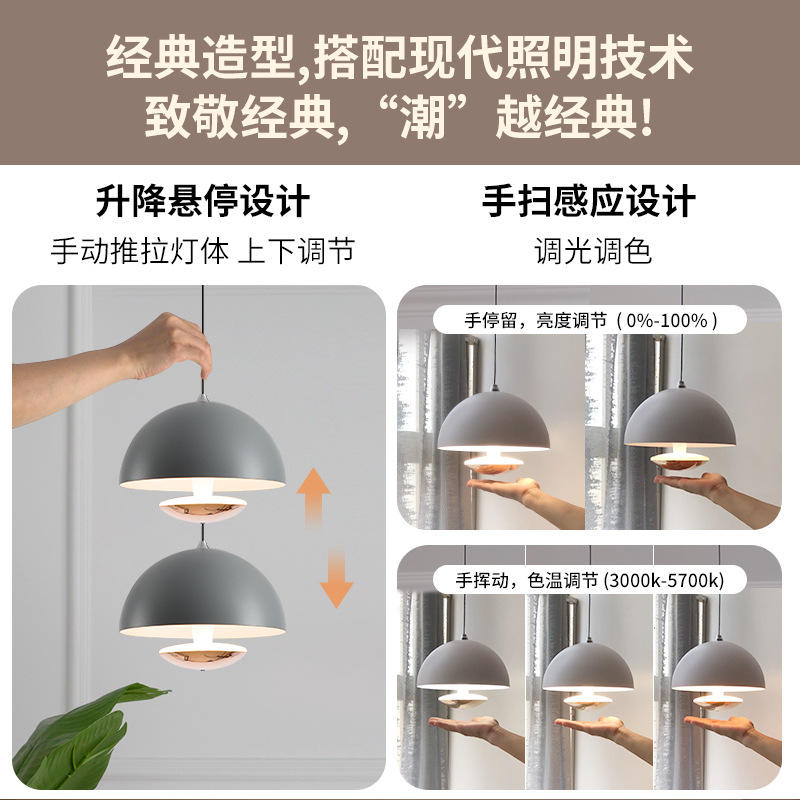 经典造型,搭配现代照明技术
致敬经典,“潮”越经典!

升降悬停设计
手动推拉灯体 上下调节

手扫感应设计
调光调色

手停留，亮度调节（0%-100%）

手挥动，色温调节 (3000k-5700k)