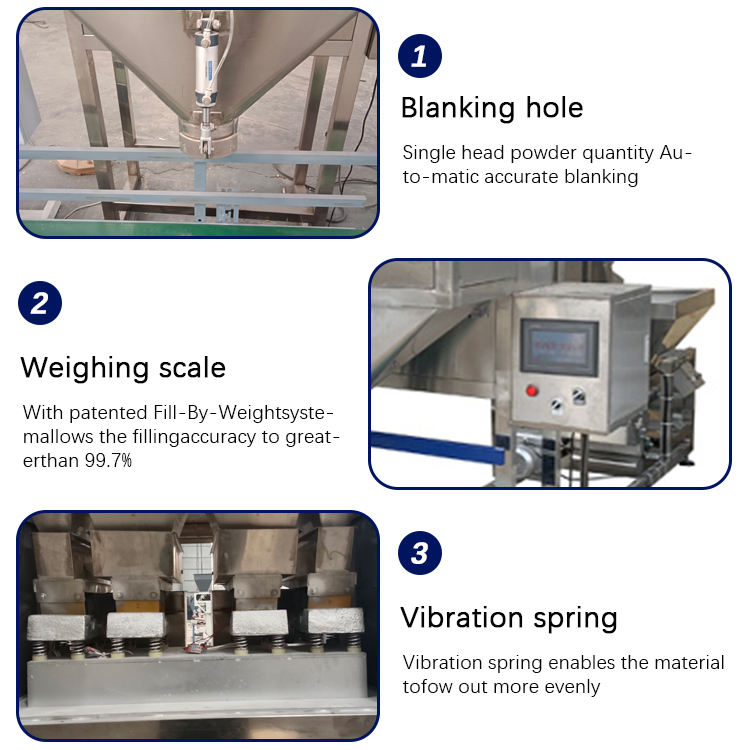 1

Blanking hole

Single head powder quantity Auto-matic accurate blanking

2

Weighing scale

With patented Fill-By-Weightsystemallows the fillingaccuracy to greaterthan 99.7%

3

Vibration spring

Vibration spring enables the material tofow out more evenly