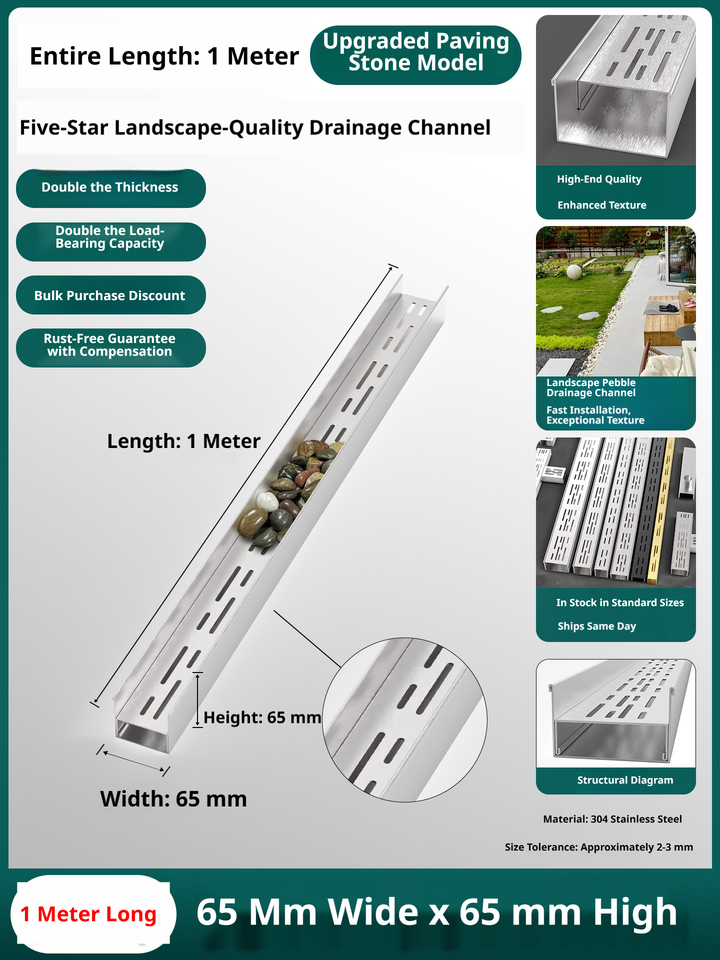 Entire Length: 1 Meter

Upgraded Paving Stone Model

Five-Star Landscape-Quality Drainage Channel

Double the Thickness

Double the Load-Bearing Capacity

Bulk Purchase Discount

Rust-Free Guarantee with Compensation

Length: 1 Meter

Height: 65 mm

Width: 65 mm

High-End Quality

Enhanced Texture

Landscape Pebble Drainage Channel

Fast Installation, Exceptional Texture

In Stock in Standard Sizes

Ships Same Day

Structural Diagram

Material: 304 Stainless Steel

Size Tolerance: Approximately 2-3 mm

1 Meter Long

65 Mm Wide x 65 mm High