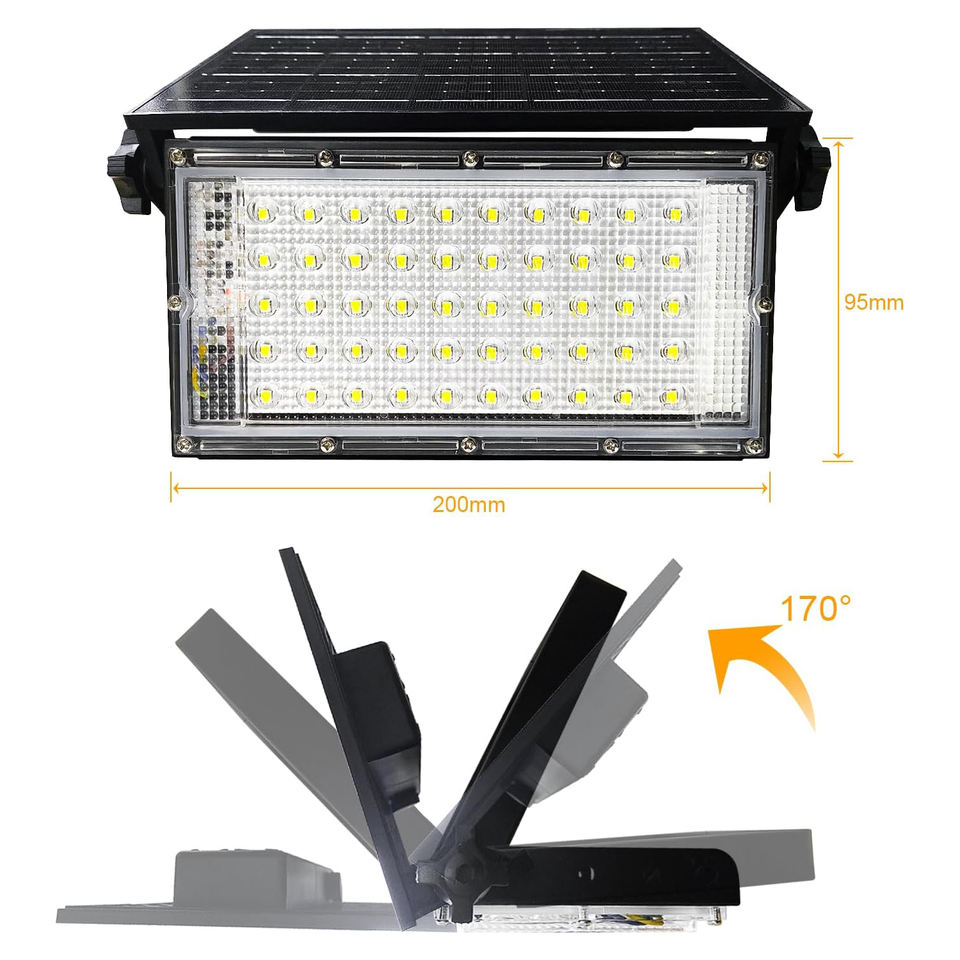 95mm

200mm

170°