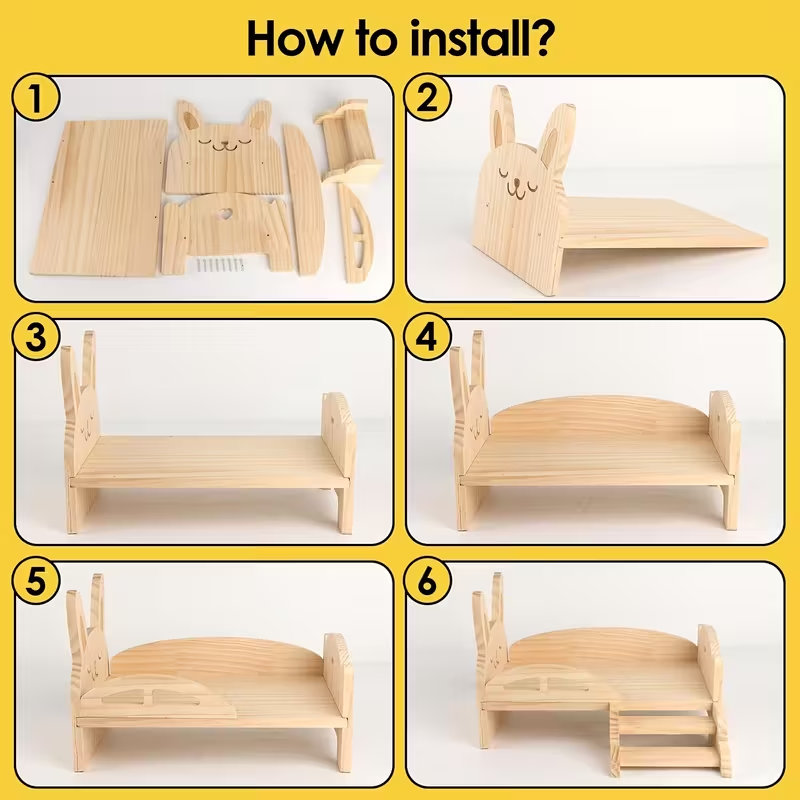 How to install?

1

2

3

4

5

6