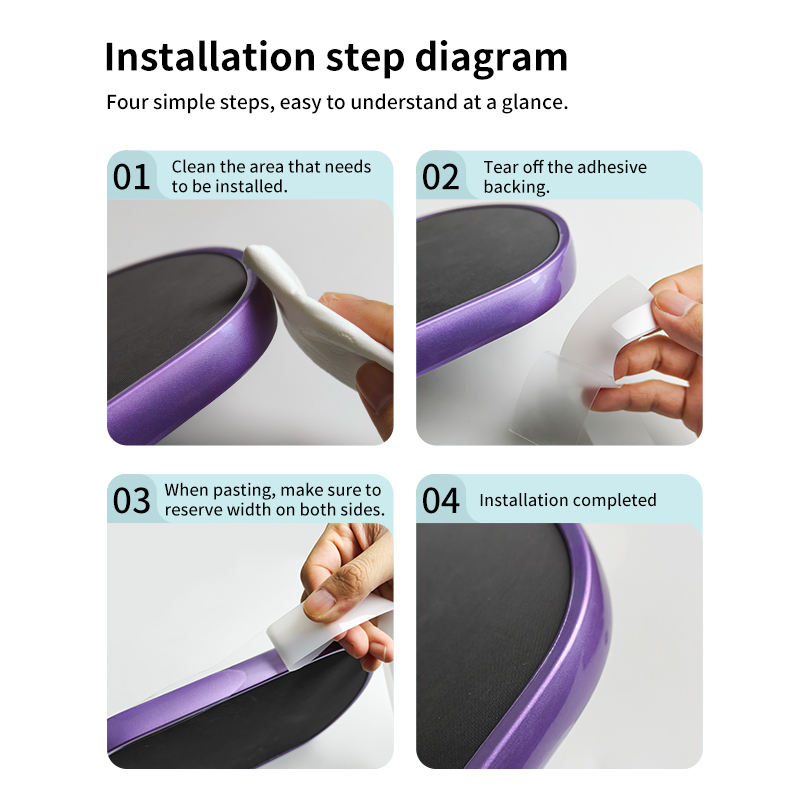 Installation step diagram

Four simple steps, easy to understand at a glance.

01 Clean the area that needs to be installed.

02 Tear off the adhesive backing.

03 When pasting, make sure to reserve width on both sides.

04 Installation completed