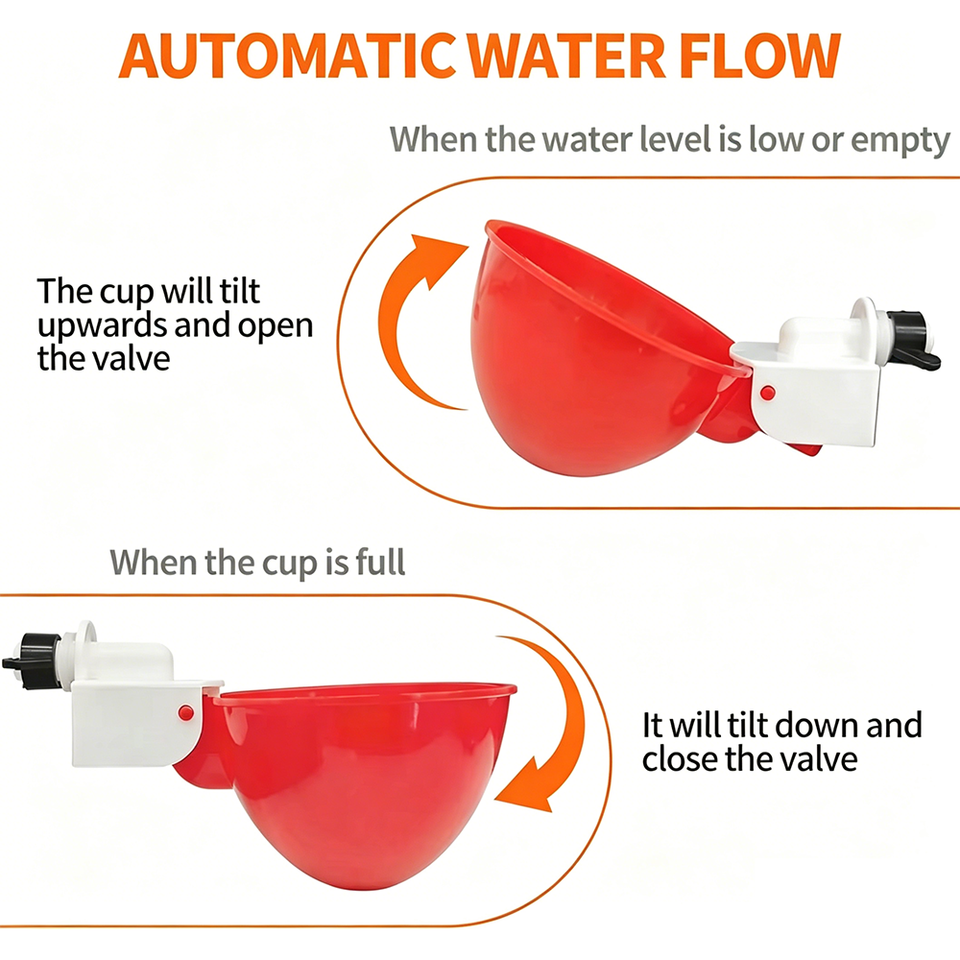 AUTOMATIC WATER FLOW

When the water level is low or empty

The cup will tilt upwards and open the valve

When the cup is full

It will tilt down and close the valve