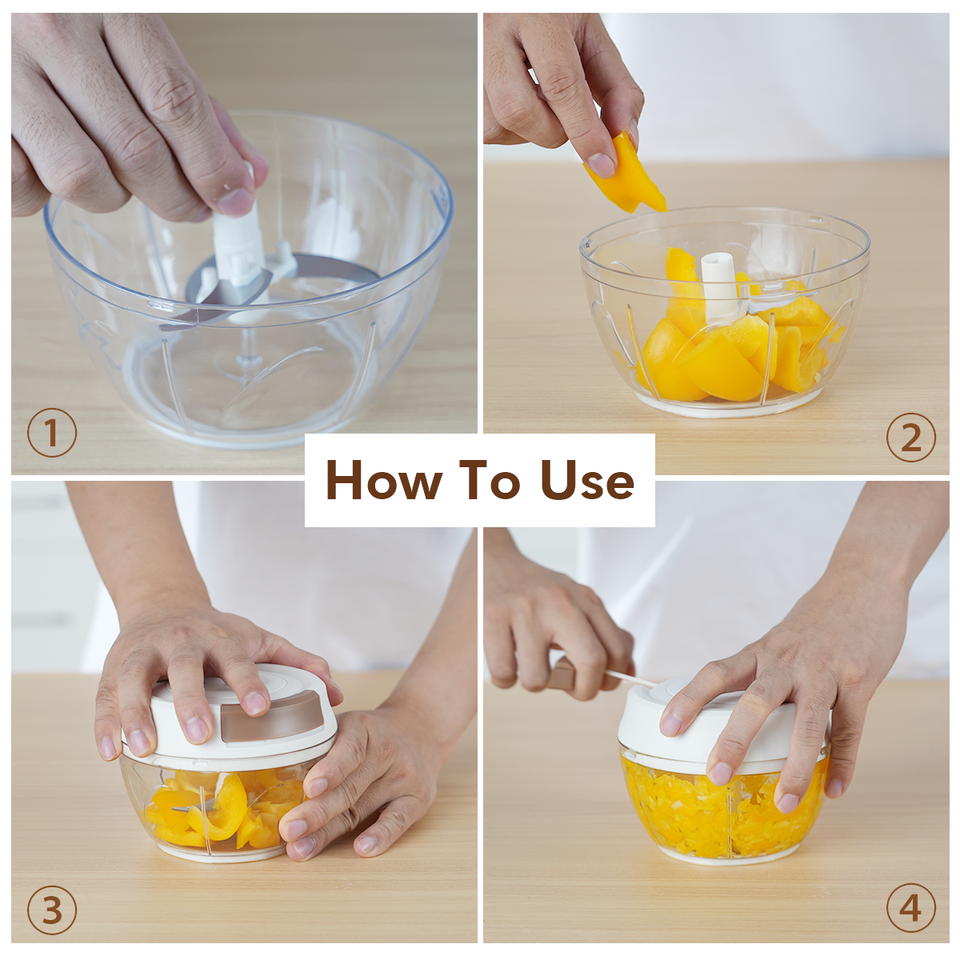 1

2

How To Use

3

4