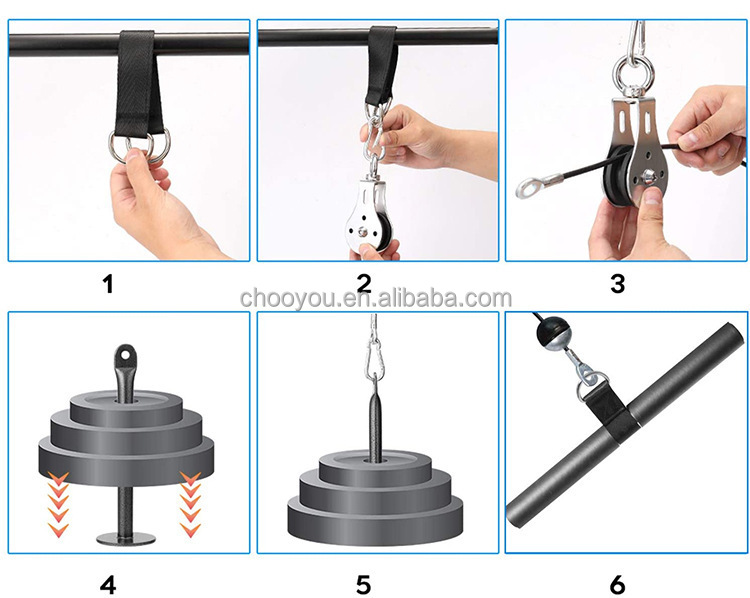 1

2

3

chooyou.en.alibaba.com

4

5

6