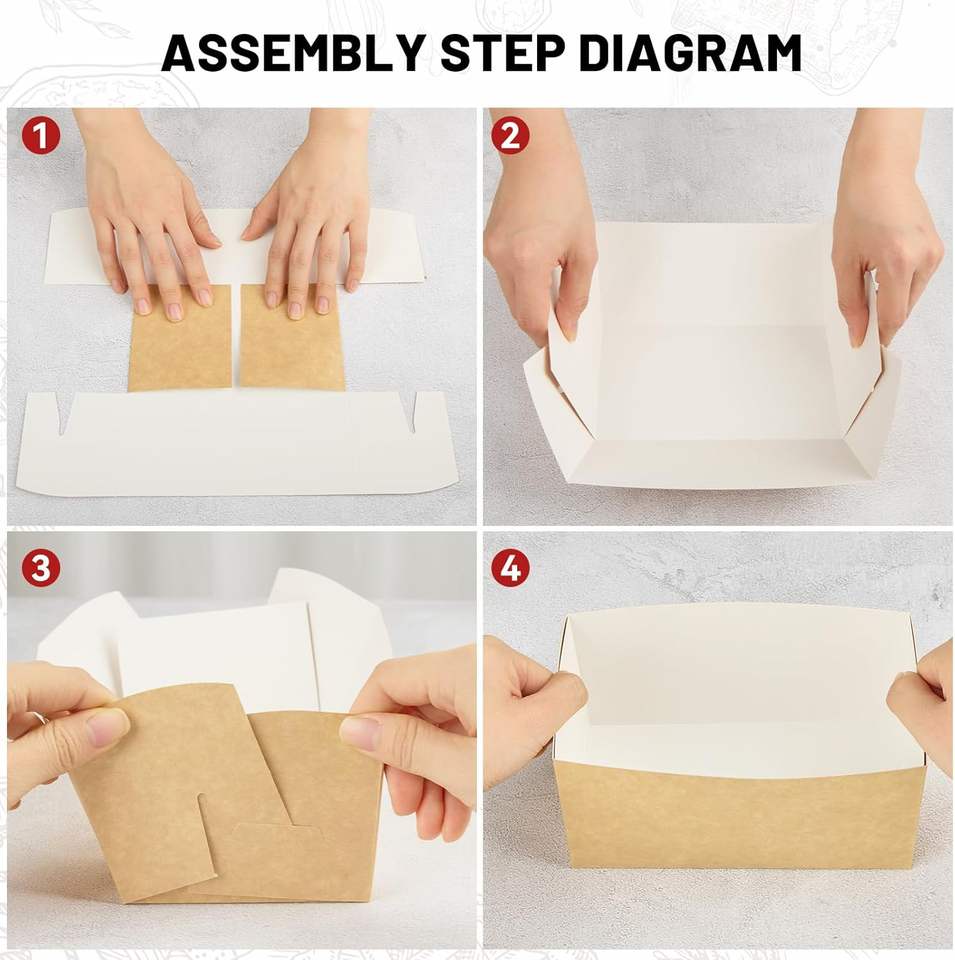 ASSEMBLY STEP DIAGRAM

1

2

3

4