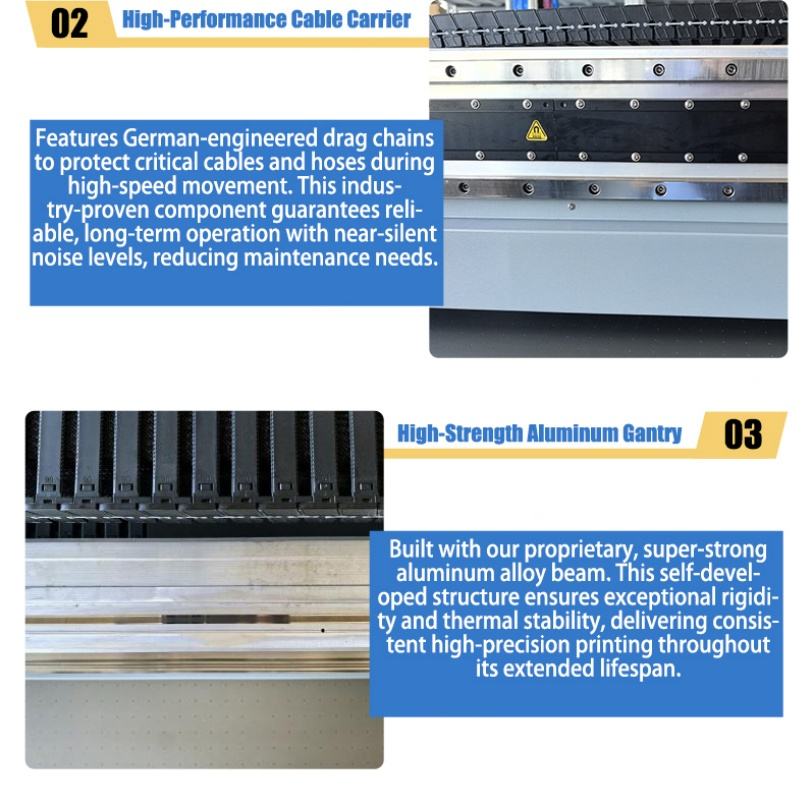 02 High-Performance Cable Carrier

Features German-engineered drag chains to protect critical cables and hoses during high-speed movement. This industry-proven component guarantees reliable, long-term operation with near-silent noise levels, reducing maintenance needs.

High-Strength Aluminum Gantry 03

Built with our proprietary, super-strong aluminum alloy beam. This self-developed structure ensures exceptional rigidity and thermal stability, delivering consistent high-precision printing throughout its extended lifespan.