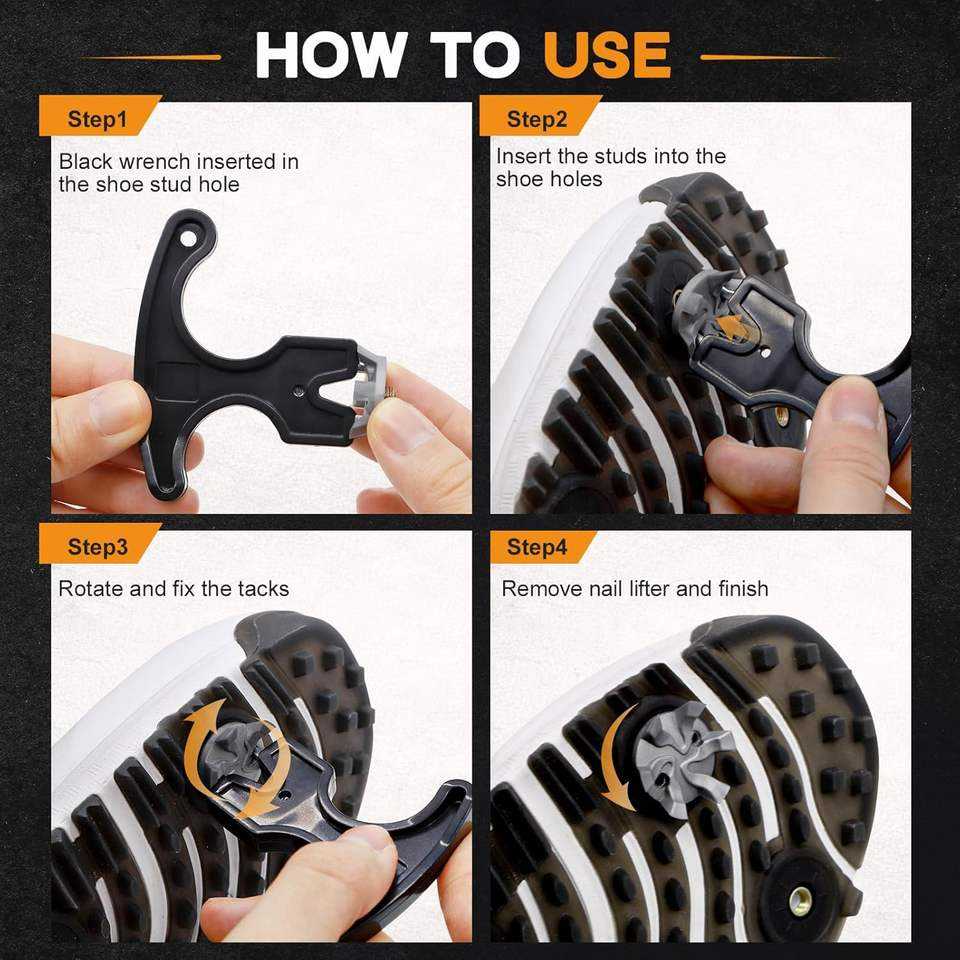 HOW TO USE

Step1

Black wrench inserted in the shoe stud hole

Step2

Insert the studs into the shoe holes

Step3

Rotate and fix the tacks

Step4

Remove nail lifter and finish