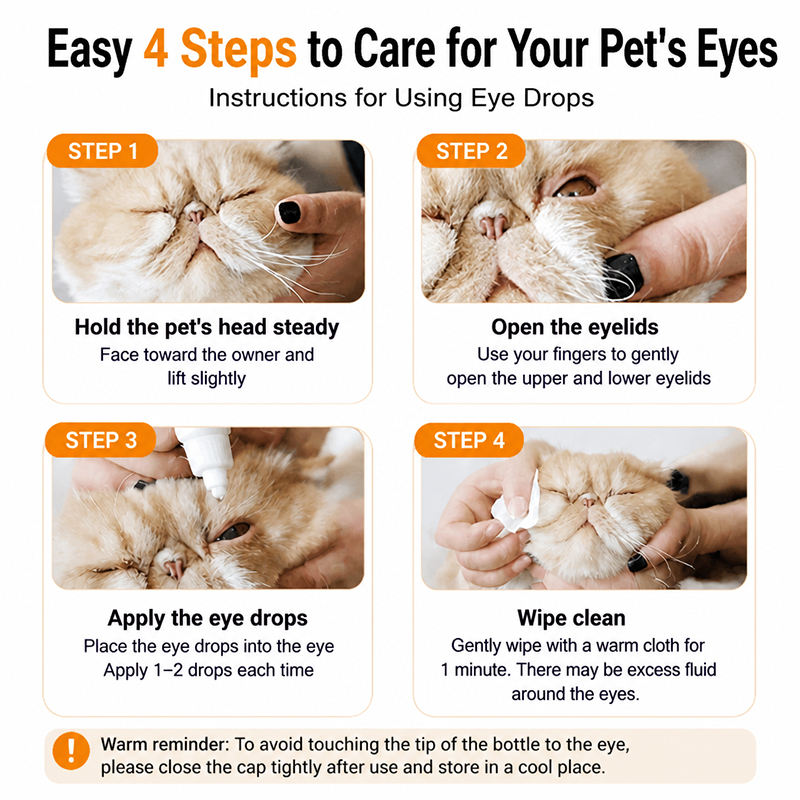 Easy 4 Steps to Care for Your Pet's Eyes

Instructions for Using Eye Drops

STEP 1

Hold the pet's head steady

Face toward the owner and lift slightly

STEP 2

Open the eyelids

Use your fingers to gently open the upper and lower eyelids

STEP 3

Apply the eye drops

Place the eye drops into the eye
Apply 1–2 drops each time

STEP 4

Wipe clean

Gently wipe with a warm cloth for 1 minute. There may be excess fluid around the eyes.

!

Warm reminder: To avoid touching the tip of the bottle to the eye, please close the cap tightly after use and store in a cool place.