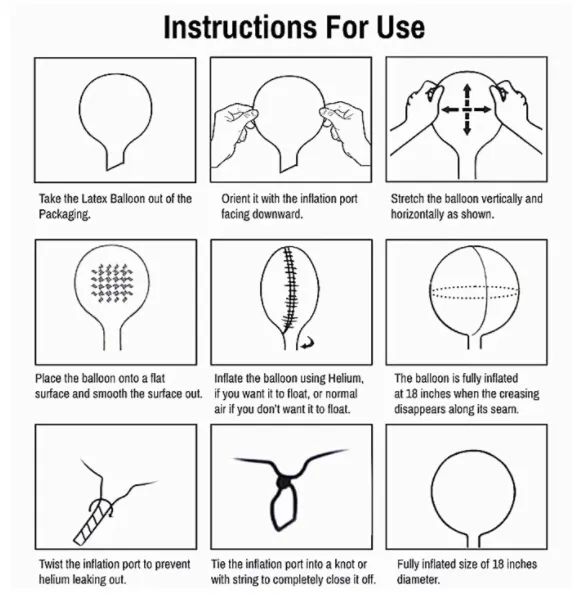 Instructions For Use

Take the Latex Balloon out of the Packaging.

Orient it with the inflation port facing downward.

Stretch the balloon vertically and horizontally as shown.

Place the balloon onto a flat surface and smooth the surface out.

Inflate the balloon using Helium, if you want it to float, or normal air if you don't want it to float.

The balloon is fully inflated at 18 inches when the creasing disappears along its seam.

Twist the inflation port to prevent helium leaking out.

Tie the inflation port into a knot or with string to completely close it off.

Fully inflated size of 18 inches diameter.