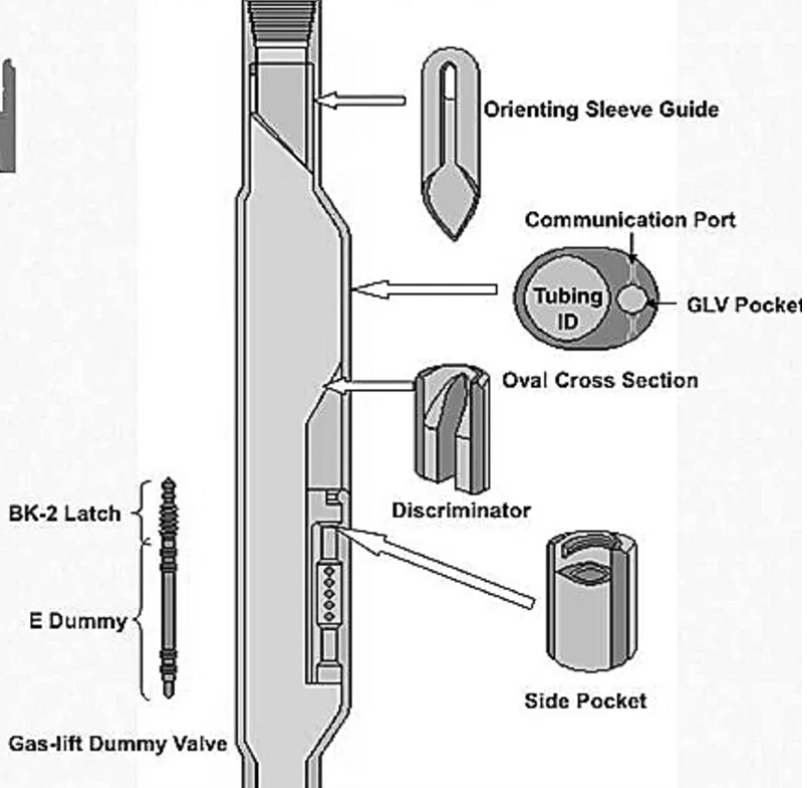 Orienting Sleeve Guide

Communication Port

Tubing ID

GLV Pocket

Oval Cross Section

Discriminator

BK-2 Latch

E Dummy

Side Pocket

Gas-lift Dummy Valve