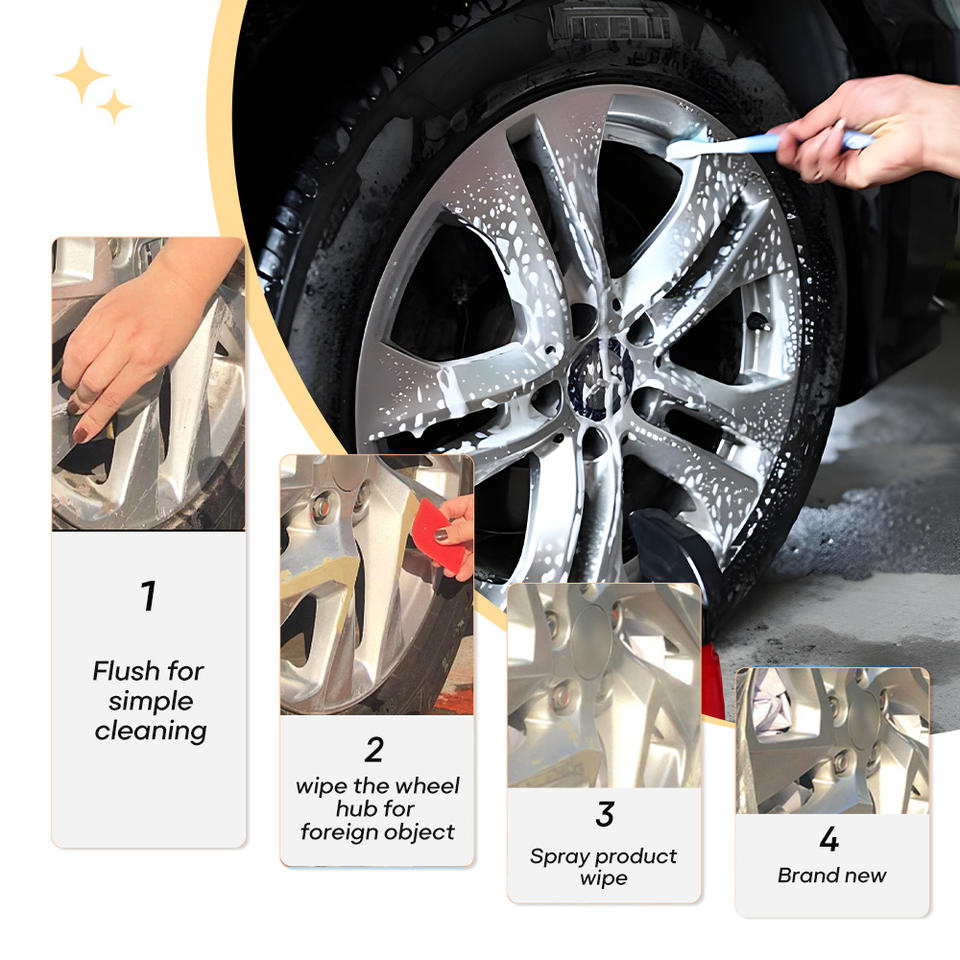 PIRELLI

1

Flush for simple cleaning

2

wipe the wheel hub for foreign object

3

Spray product wipe

4

Brand new