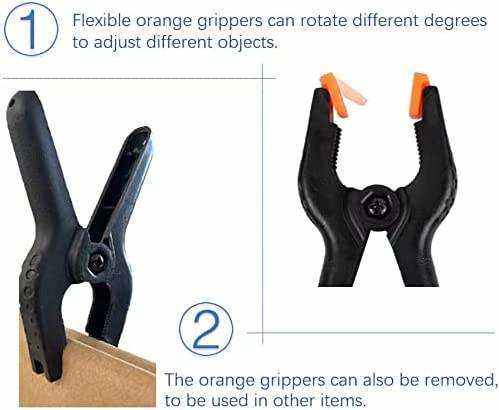 1

Flexible orange grippers can rotate different degrees to adjust different objects.

2

The orange grippers can also be removed, to be used in other items.