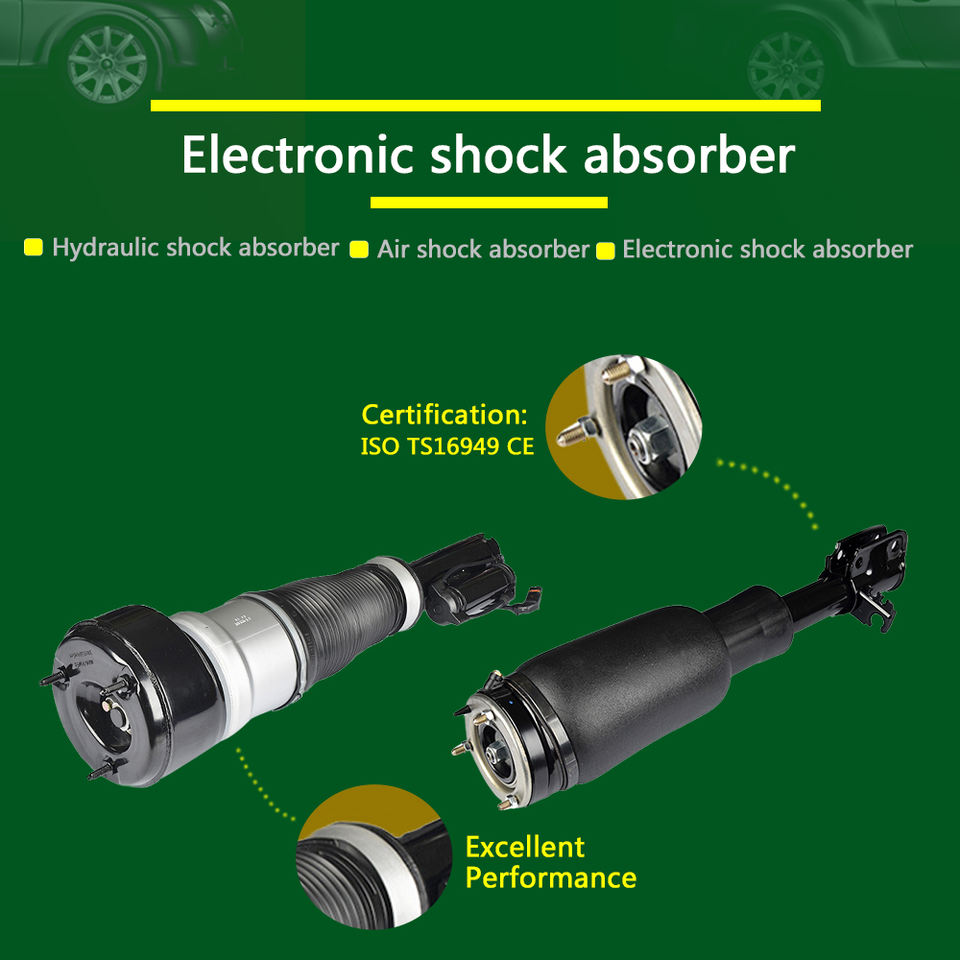 Electronic shock absorber

Hydraulic shock absorber Air shock absorber Electronic shock absorber

Certification:
ISO TS16949 CE

Excellent
Performance