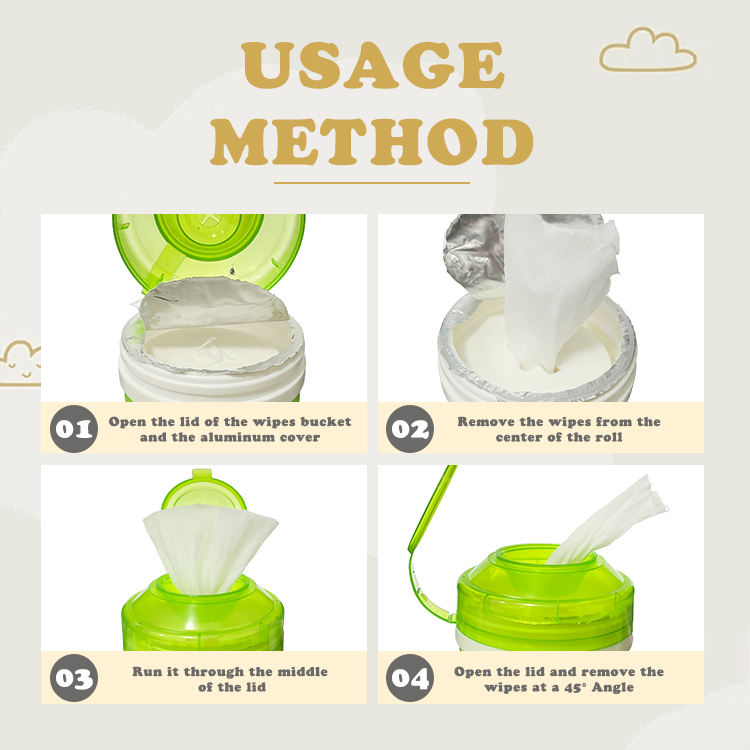 USAGE METHOD

01 Open the lid of the wipes bucket and the aluminum cover

02 Remove the wipes from the center of the roll

03 Run it through the middle of the lid

04 Open the lid and remove the wipes at a 45° Angle