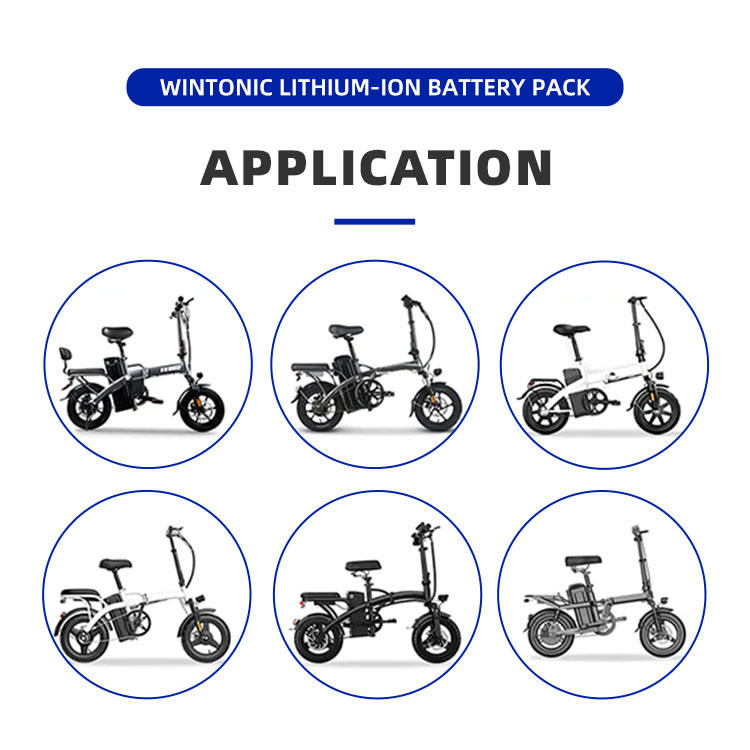 WINTONIC LITHIUM-ION BATTERY PACK

APPLICATION