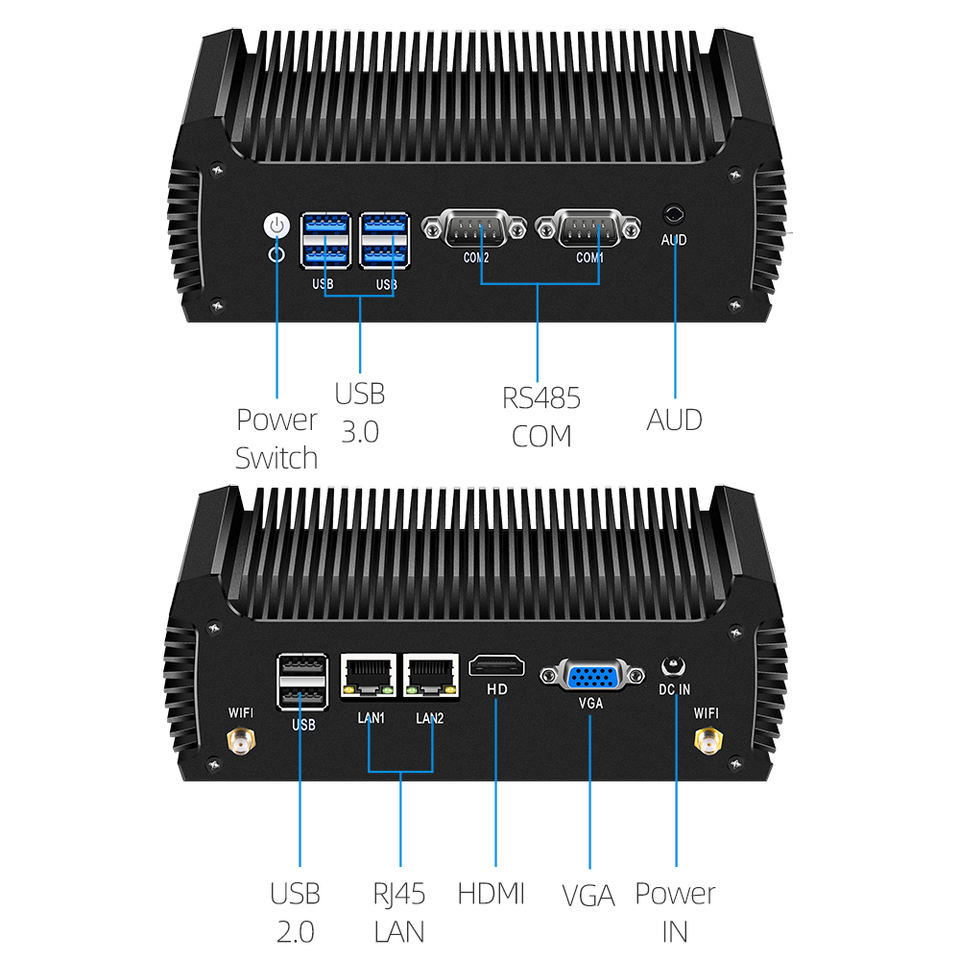 USB USB COM2 COM1 AUD

Power Switch

USB 3.0

RS485 COM

AUD

WIFI USB LAN1 LAN2 HD VGA DC IN WIFI

USB 2.0

RJ45 LAN

HDMI

VGA

Power IN