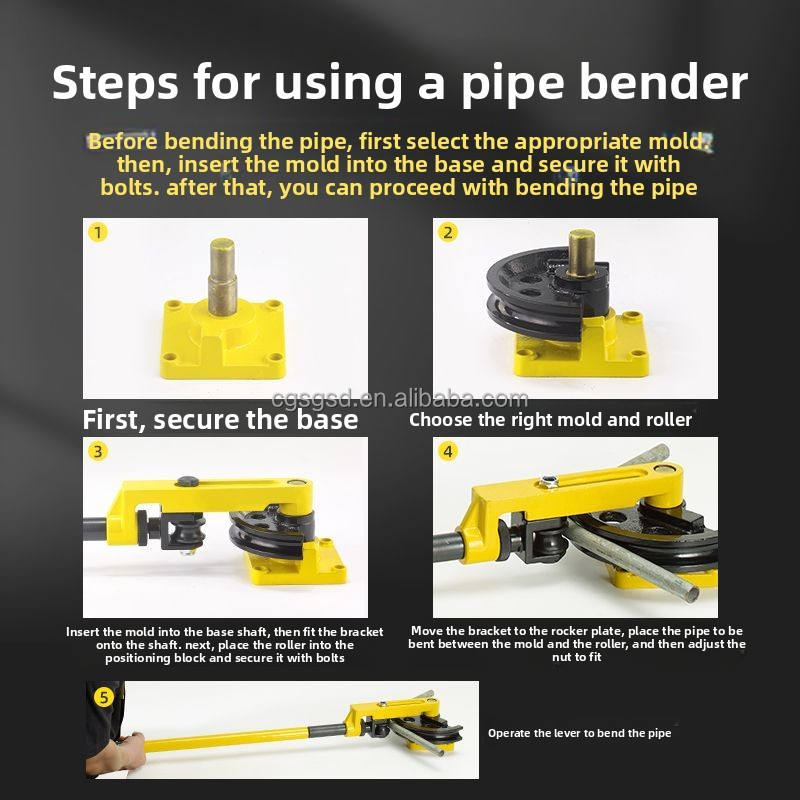 Steps for using a pipe bender

Before bending the pipe, first select the appropriate mold. then, insert the mold into the base and secure it with bolts. after that, you can proceed with bending the pipe

1

2

cgsgsd.en.alibaba.com

First, secure the base

Choose the right mold and roller

3

4

Insert the mold into the base shaft, then fit the bracket onto the shaft. next, place the roller into the positioning block and secure it with bolts

Move the bracket to the rocker plate, place the pipe to be bent between the mold and the roller, and then adjust the nut to fit

5

Operate the lever to bend the pipe