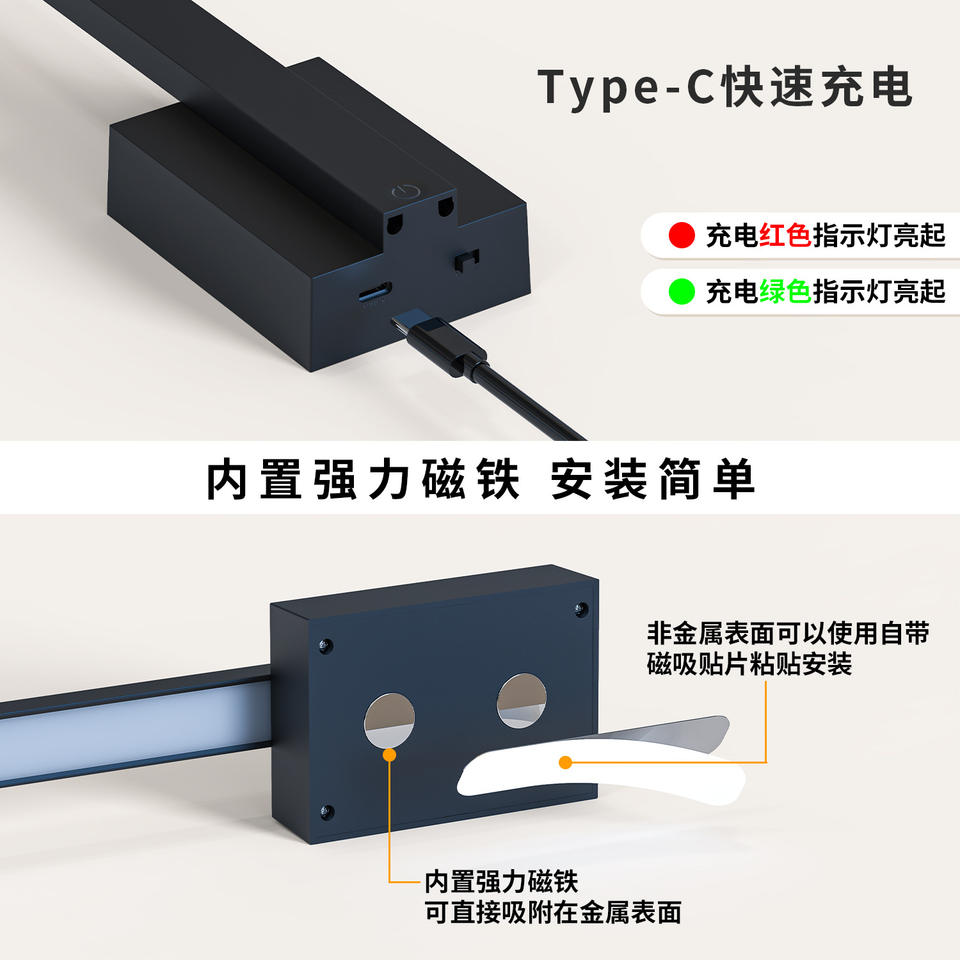 Type-C快速充电

充电红色指示灯亮起

充电绿色指示灯亮起

内置强力磁铁 安装简单

非金属表面可以使用自带磁吸贴片粘贴安装

内置强力磁铁
可直接吸附在金属表面