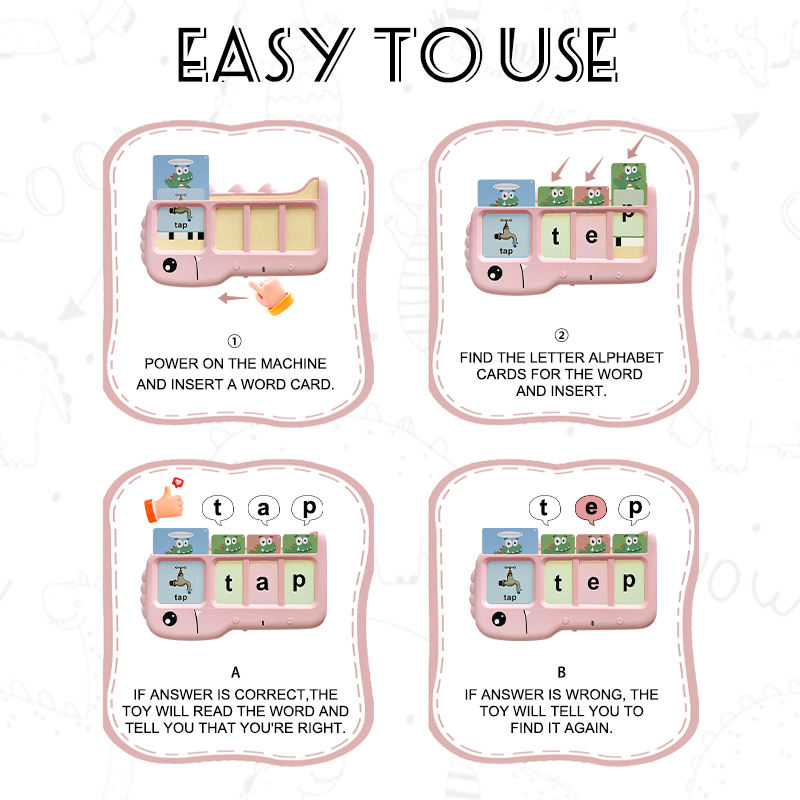 EASY TO USE

tap

①
POWER ON THE MACHINE AND INSERT A WORD CARD.

tap t e p

②
FIND THE LETTER ALPHABET CARDS FOR THE WORD AND INSERT.

t a p
tap t a p

A
IF ANSWER IS CORRECT,THE TOY WILL READ THE WORD AND TELL YOU THAT YOU'RE RIGHT.

t e p
tap t e p

B
IF ANSWER IS WRONG, THE TOY WILL TELL YOU TO FIND IT AGAIN.