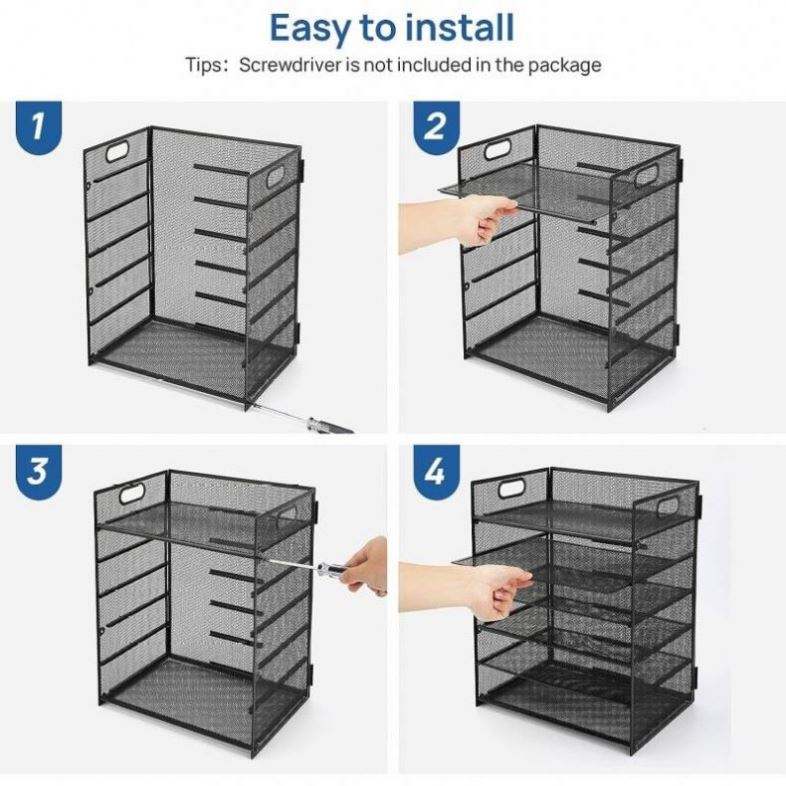 Easy to install

Tips: Screwdriver is not included in the package

1

2

3

4