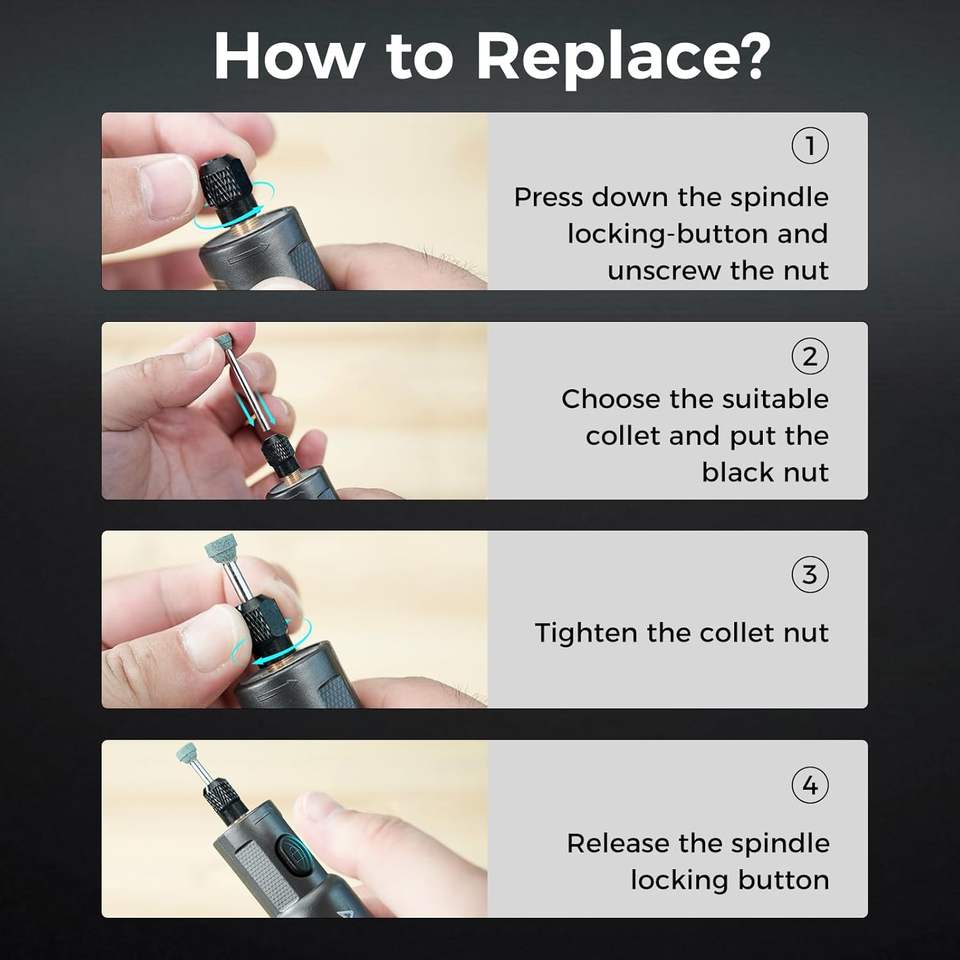 How to Replace?

①

Press down the spindle locking-button and unscrew the nut

②

Choose the suitable collet and put the black nut

③

Tighten the collet nut

④

Release the spindle locking button