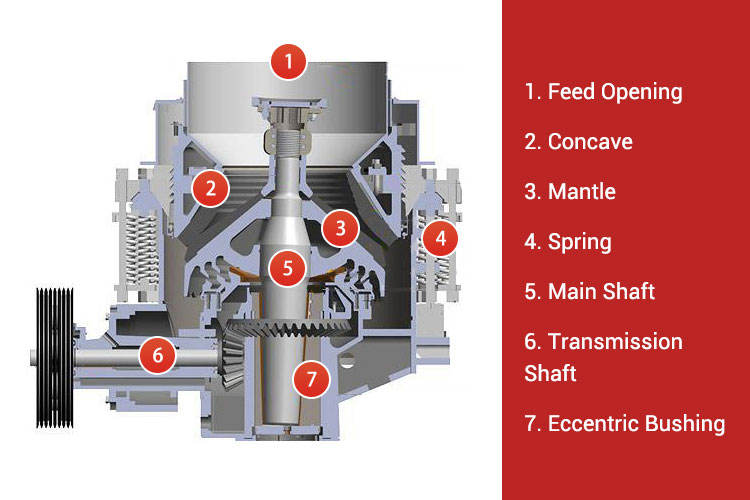 1

2

3

4

5

6

7

1. Feed Opening

2. Concave

3. Mantle

4. Spring

5. Main Shaft

6. Transmission Shaft

7. Eccentric Bushing