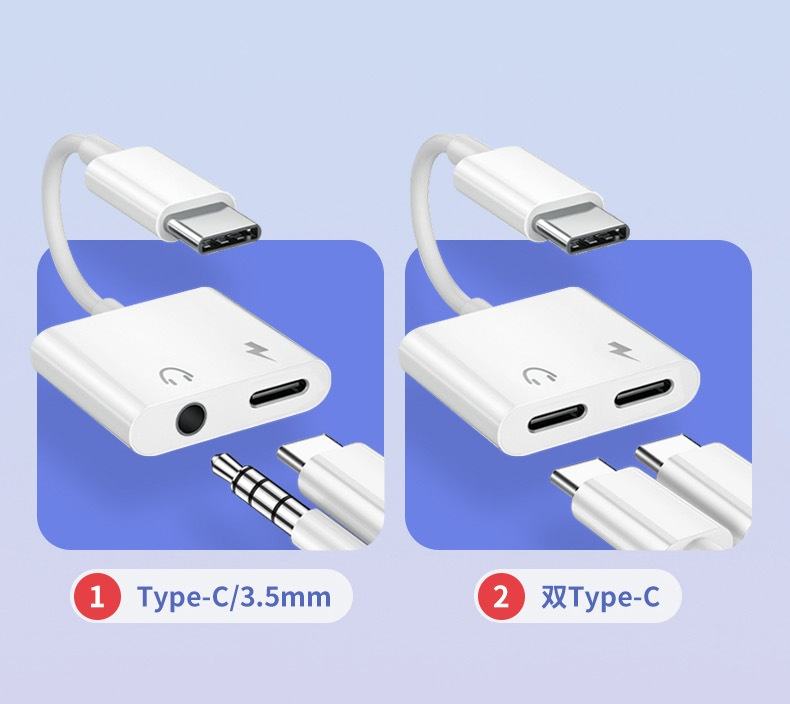 1 Type-C/3.5mm

2 双Type-C