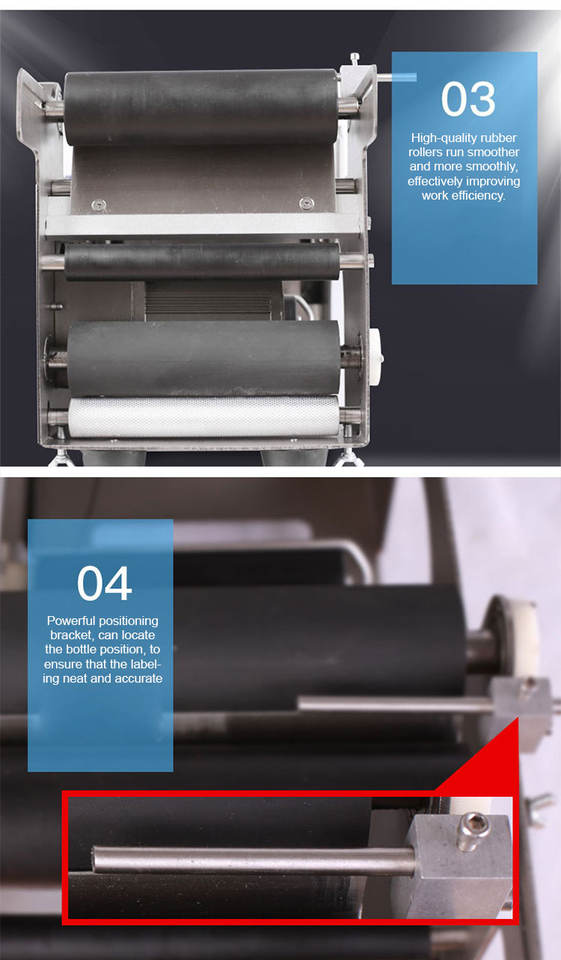 03

High-quality rubber rollers run smoother and more smoothly, effectively improving work efficiency.

04

Powerful positioning bracket, can locate the bottle position, to ensure that the labeling neat and accurate