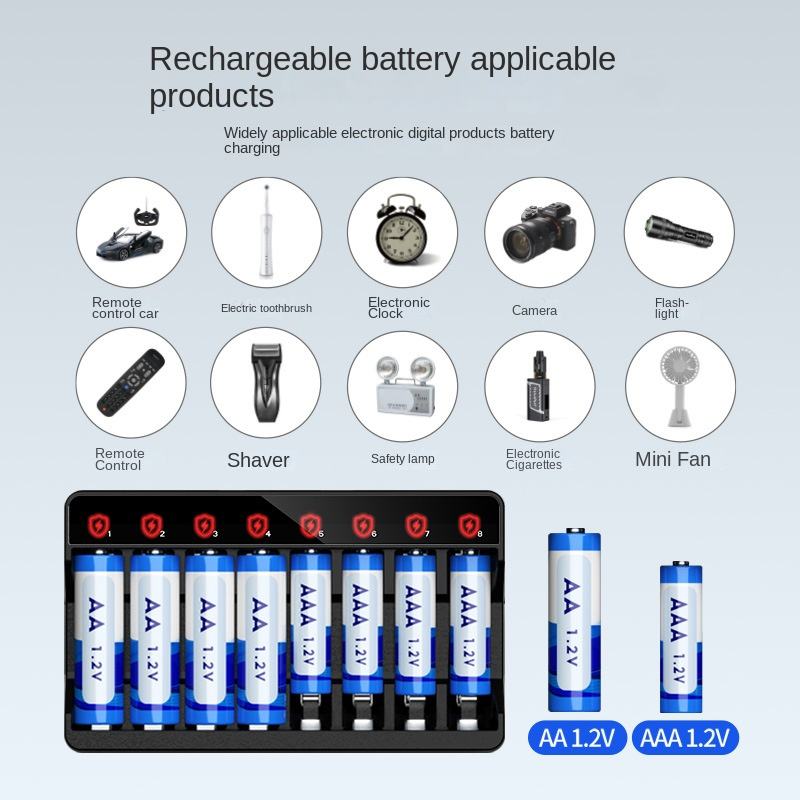 Rechargeable battery applicable products

Widely applicable electronic digital products battery charging

Remote control car

Electric toothbrush

Electronic Clock

Camera

Flash-light

Remote Control

Shaver

Safety lamp

Electronic Cigarettes

Mini Fan

1 2 3 4 5 6 7 8

AA 1.2V

AA 1.2V

AA 1.2V

AA 1.2V

AAA 1.2V

AAA 1.2V

AAA 1.2V

AAA 1.2V

AA 1.2V

AAA 1.2V

AA 1.2V

AAA 1.2V