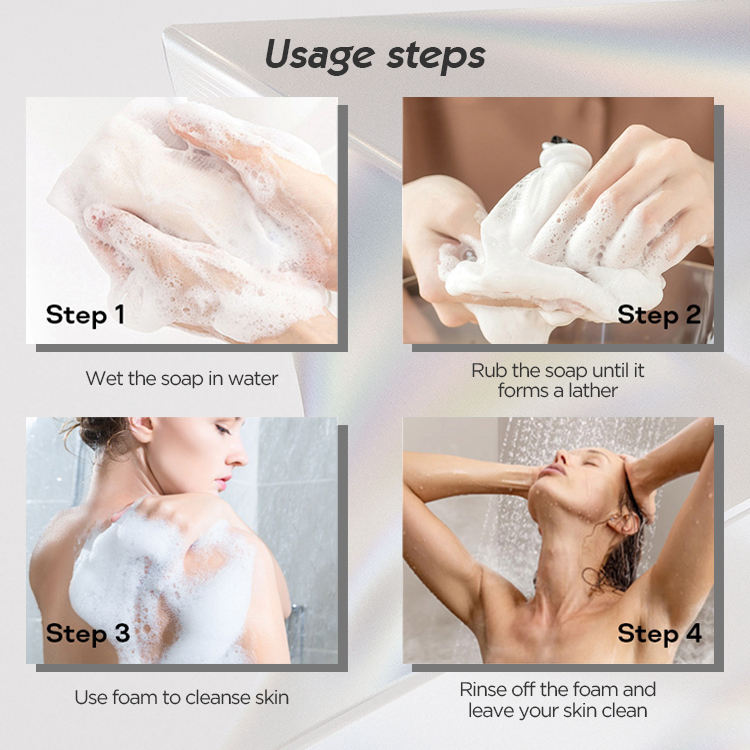 Usage steps

Step 1

Wet the soap in water

Step 2

Rub the soap until it forms a lather

Step 3

Use foam to cleanse skin

Step 4

Rinse off the foam and leave your skin clean