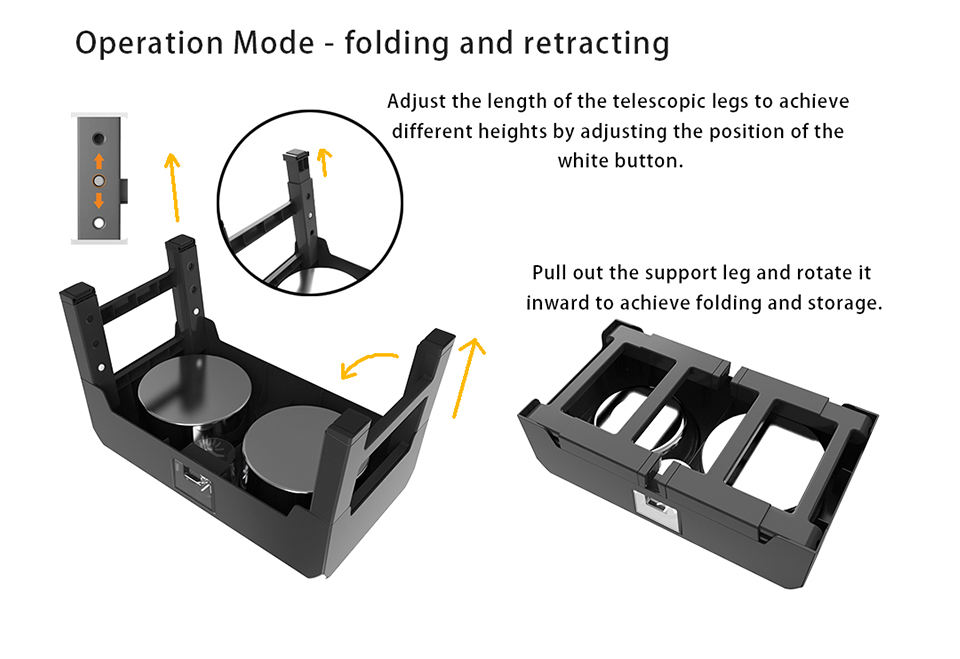 Operation Mode - folding and retracting

Adjust the length of the telescopic legs to achieve different heights by adjusting the position of the white button.

Pull out the support leg and rotate it inward to achieve folding and storage.