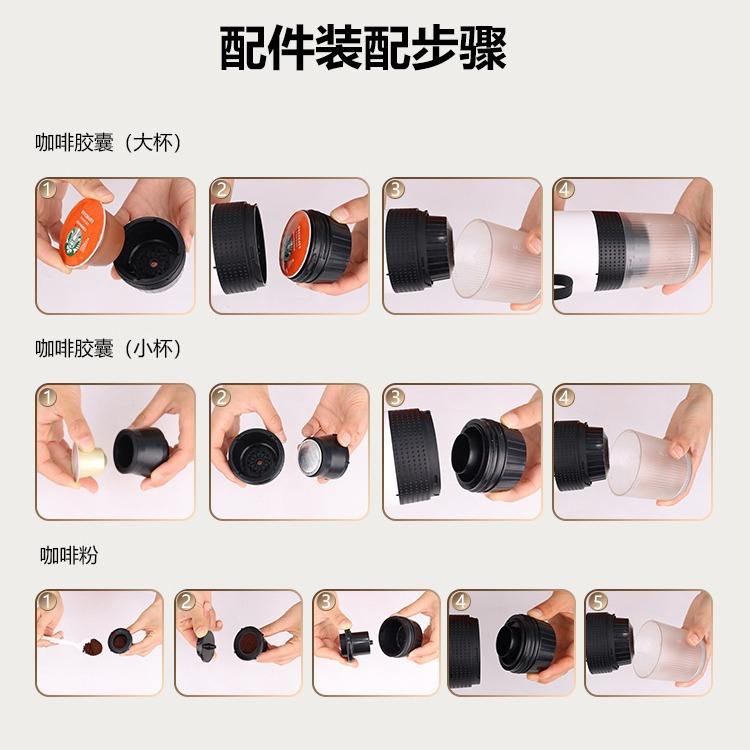 配件装配步骤

咖啡胶囊（大杯）

1 2 3 4

咖啡胶囊（小杯）

1 2 3 4

咖啡粉

1 2 3 4 5