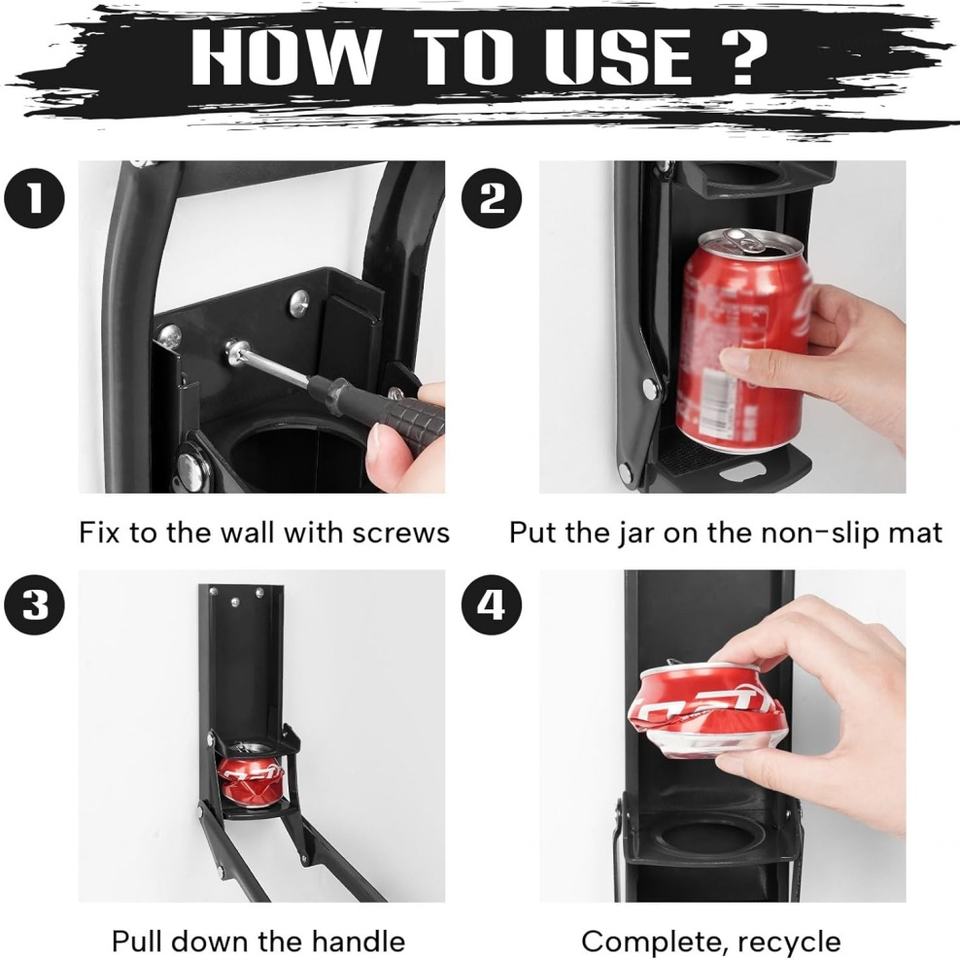 HOW TO USE ?

1

Fix to the wall with screws

2

Put the jar on the non-slip mat

3

Pull down the handle

4

Complete, recycle