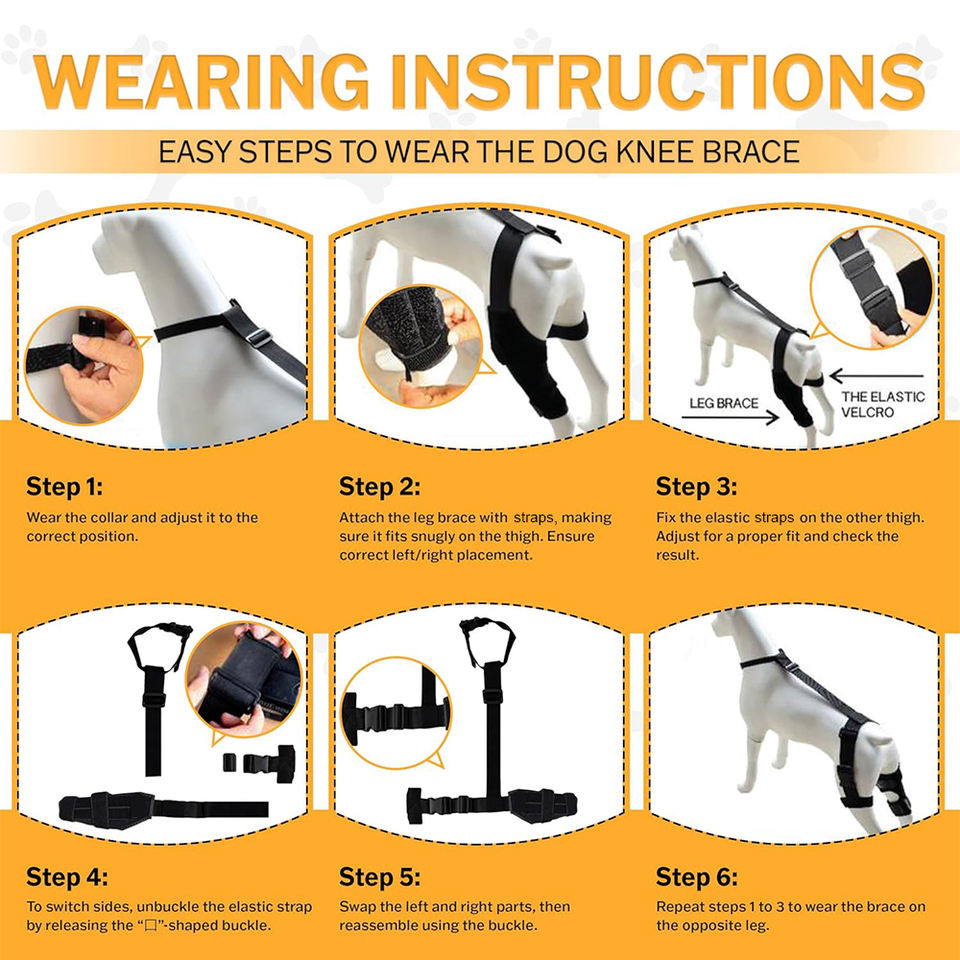 WEARING INSTRUCTIONS

EASY STEPS TO WEAR THE DOG KNEE BRACE

LEG BRACE

THE ELASTIC VELCRO

Step 1:
Wear the collar and adjust it to the correct position.

Step 2:
Attach the leg brace with straps, making sure it fits snugly on the thigh. Ensure correct left/right placement.

Step 3:
Fix the elastic straps on the other thigh. Adjust for a proper fit and check the result.

Step 4:
To switch sides, unbuckle the elastic strap by releasing the "□"-shaped buckle.

Step 5:
Swap the left and right parts, then reassemble using the buckle.

Step 6:
Repeat steps 1 to 3 to wear the brace on the opposite leg.