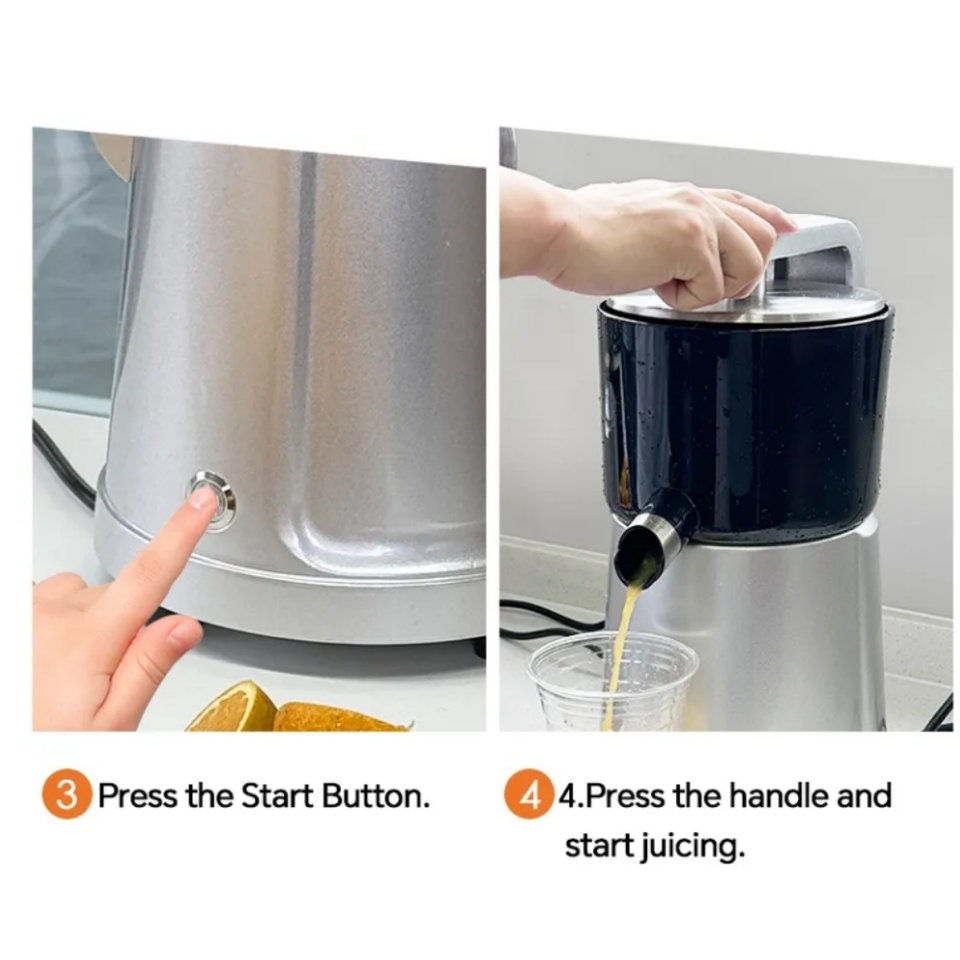 3 Press the Start Button.

4 4.Press the handle and start juicing.